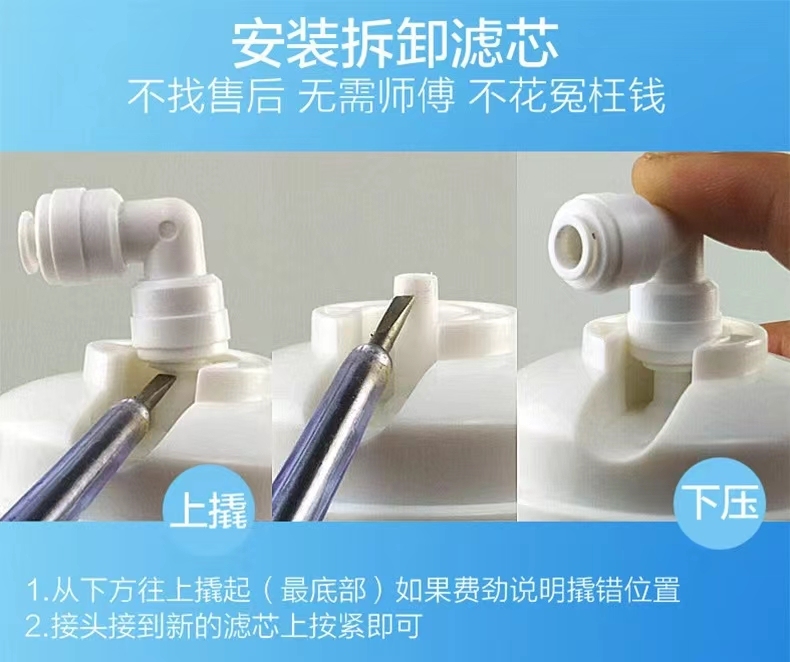 安装拆卸滤芯
不找售后 无需师傅 不花冤枉钱

上撬

下压

1.从下方往上撬起（最底部）如果费劲说明撬错位置
2.接头接到新的滤芯上按紧即可