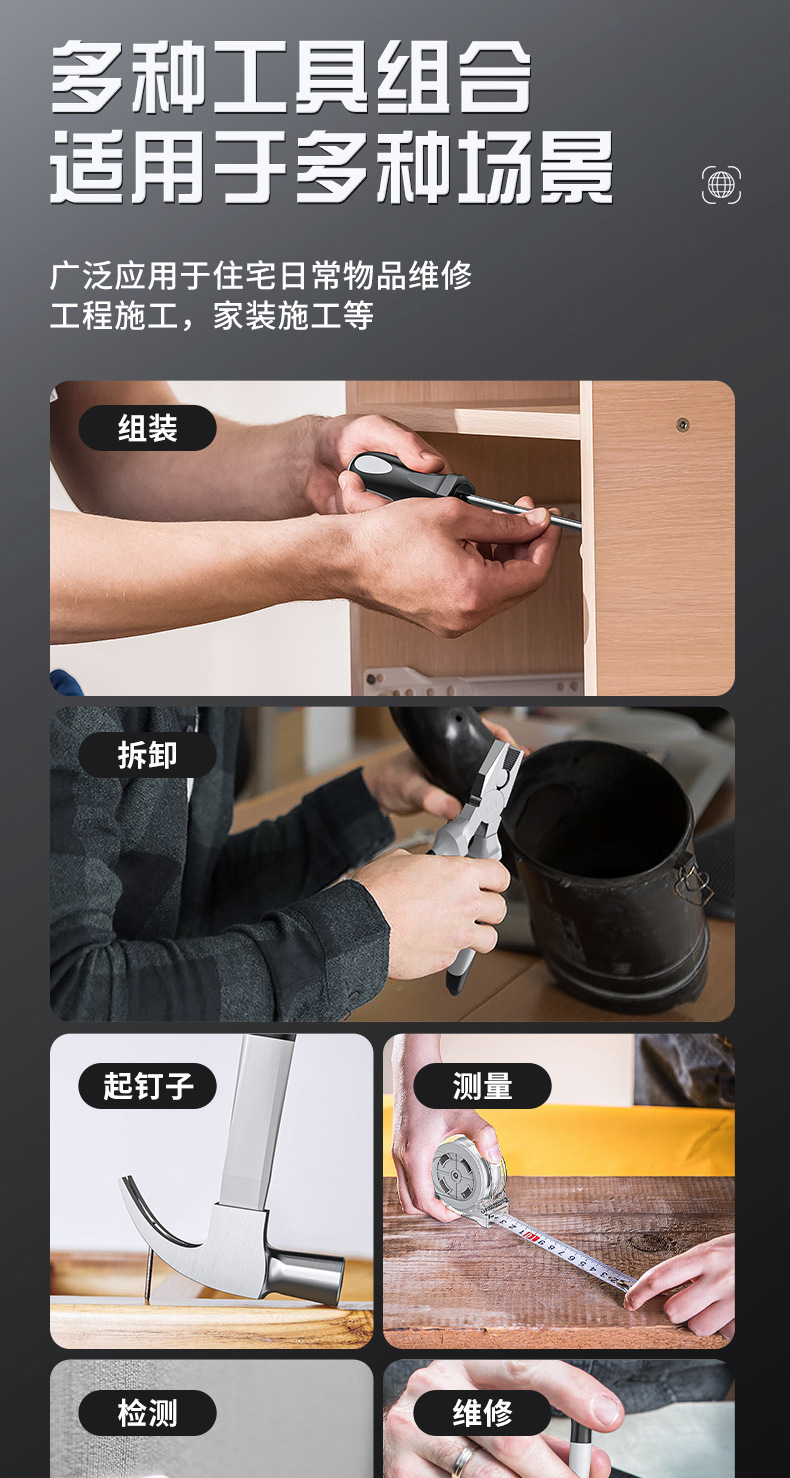 多种工具组合
适用于多种场景

广泛应用于住宅日常物品维修
工程施工，家装施工等

组装

拆卸

起钉子

测量

检测

维修