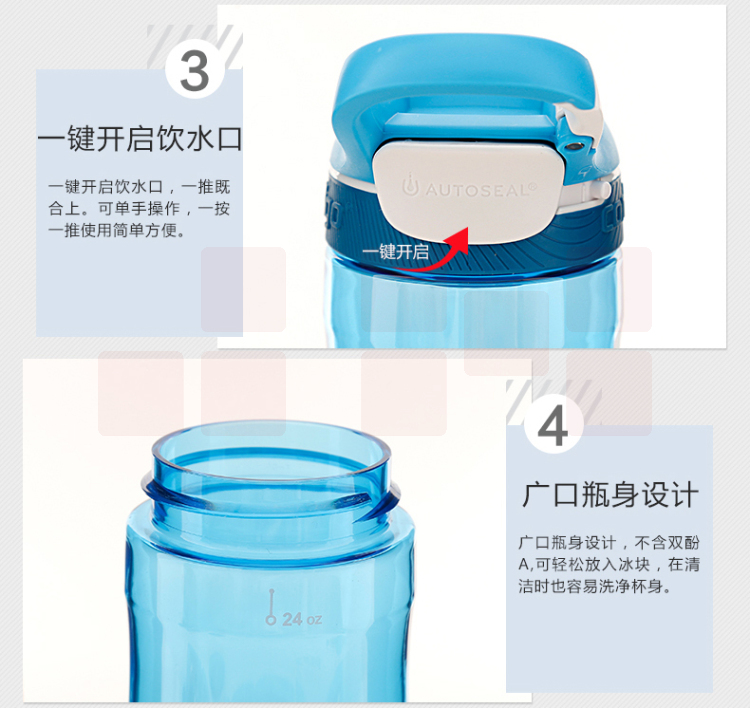 3

一键开启饮水口

一键开启饮水口，一推既合上。可单手操作，一按一推使用简单方便。

AUTOSEAL®

一键开启

4

广口瓶身设计

广口瓶身设计，不含双酚A,可轻松放入冰块，在清洁时也容易洗净杯身。

24 oz