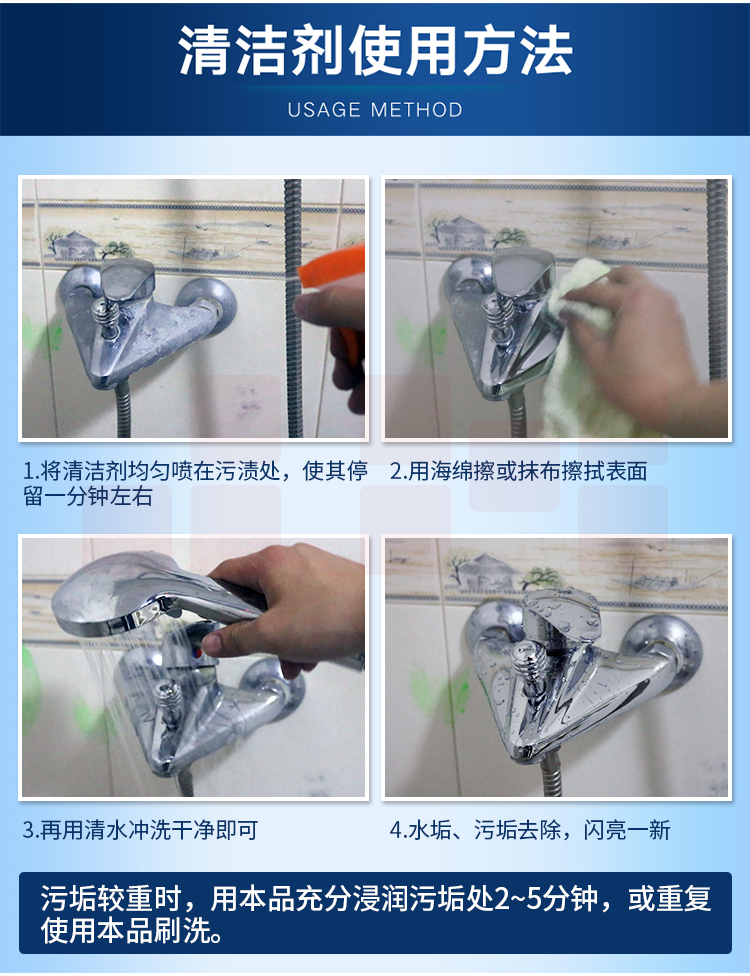 清洁剂使用方法

USAGE METHOD

1.将清洁剂均匀喷在污渍处，使其停留一分钟左右

2.用海绵擦或抹布擦拭表面

3.再用清水冲洗干净即可

4.水垢、污垢去除，闪亮一新

污垢较重时，用本品充分浸润污垢处2~5分钟，或重复使用本品刷洗。