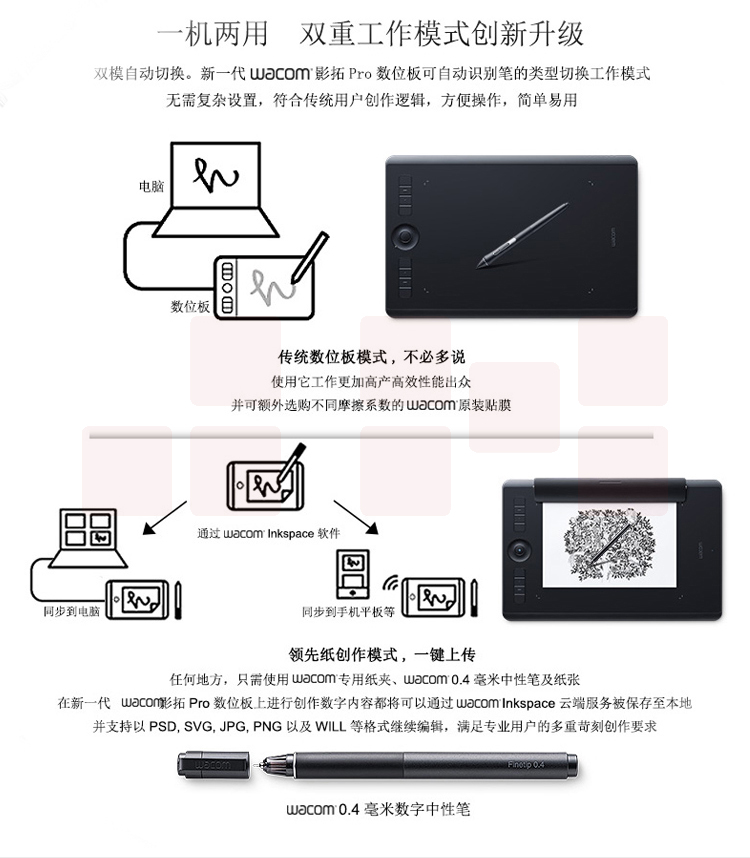 一机两用　双重工作模式创新升级

双模自动切换。新一代 wacom 影拓 Pro 数位板可自动识别笔的类型切换工作模式
无需复杂设置，符合传统用户创作逻辑，方便操作，简单易用

电脑

数位板

wacom

传统数位板模式，不必多说
使用它工作更加高产高效性能出众
并可额外选购不同摩擦系数的 wacom 原装贴膜

通过 wacom Inkspace 软件

同步到电脑

同步到手机平板等

wacom

领先纸创作模式，一键上传
任何地方，只需使用 wacom 专用纸夹、wacom 0.4 毫米中性笔及纸张
在新一代 wacom 影拓 Pro 数位板上进行创作数字内容都将可以通过 wacom Inkspace 云端服务被保存至本地
并支持以 PSD, SVG, JPG, PNG 以及 WILL 等格式继续编辑，满足专业用户的多重苛刻创作要求

wacom

Finetip 0.4

wacom 0.4 毫米数字中性笔