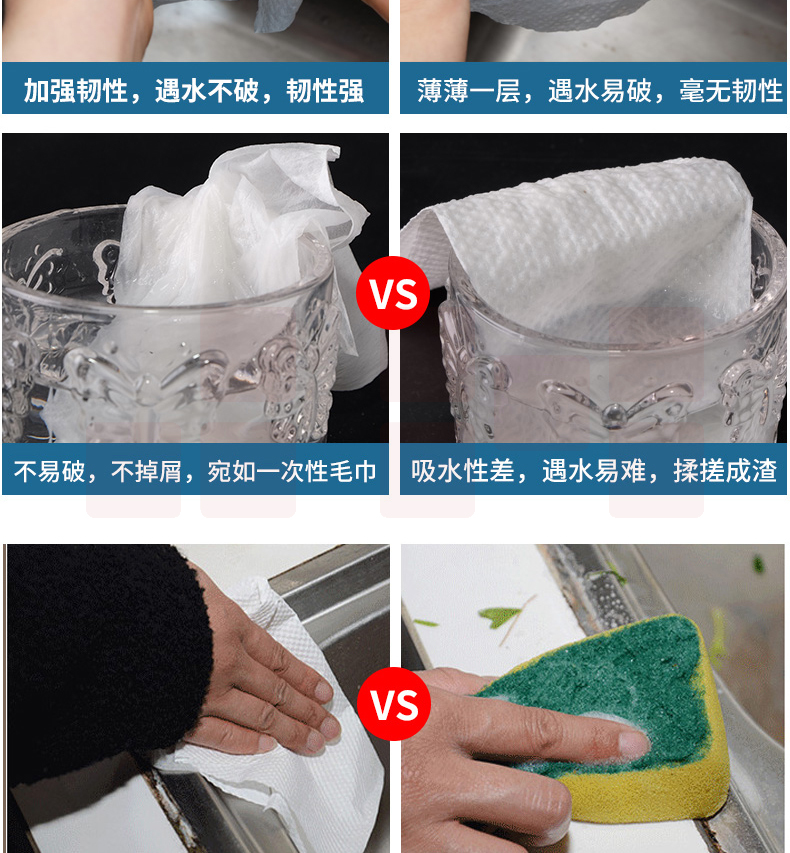 加强韧性，遇水不破，韧性强

薄薄一层，遇水易破，毫无韧性

VS

不易破，不掉屑，宛如一次性毛巾

吸水性差，遇水易难，揉搓成渣

VS