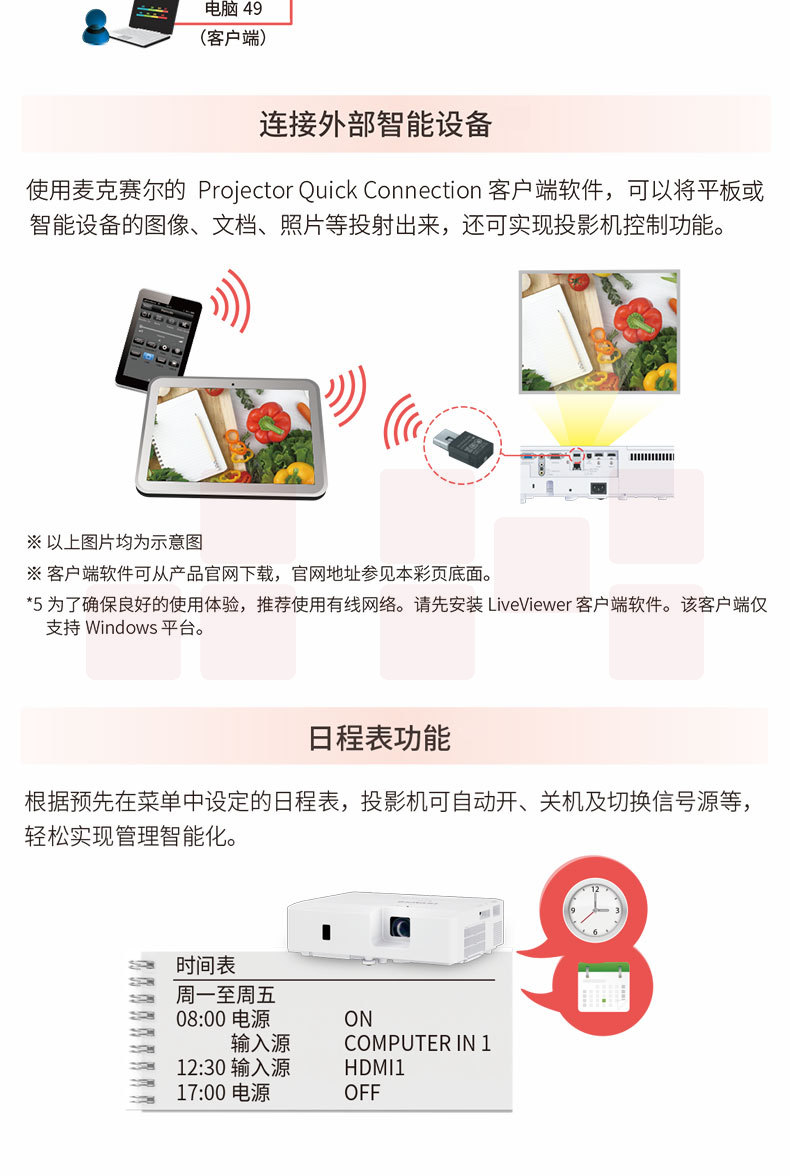 电脑 49
（客户端）

连接外部智能设备

使用麦克赛尔的 Projector Quick Connection 客户端软件，可以将平板或智能设备的图像、文档、照片等投射出来，还可实现投影机控制功能。

※ 以上图片均为示意图
※ 客户端软件可从产品官网下载，官网地址参见本彩页底面。
*5 为了确保良好的使用体验，推荐使用有线网络。请先安装 LiveViewer 客户端软件。该客户端仅支持 Windows 平台。

日程表功能

根据预先在菜单中设定的日程表，投影机可自动开、关机及切换信号源等，轻松实现管理智能化。

时间表
周一至周五
08:00 电源 ON
输入源 COMPUTER IN 1
12:30 输入源 HDMI1
17:00 电源 OFF