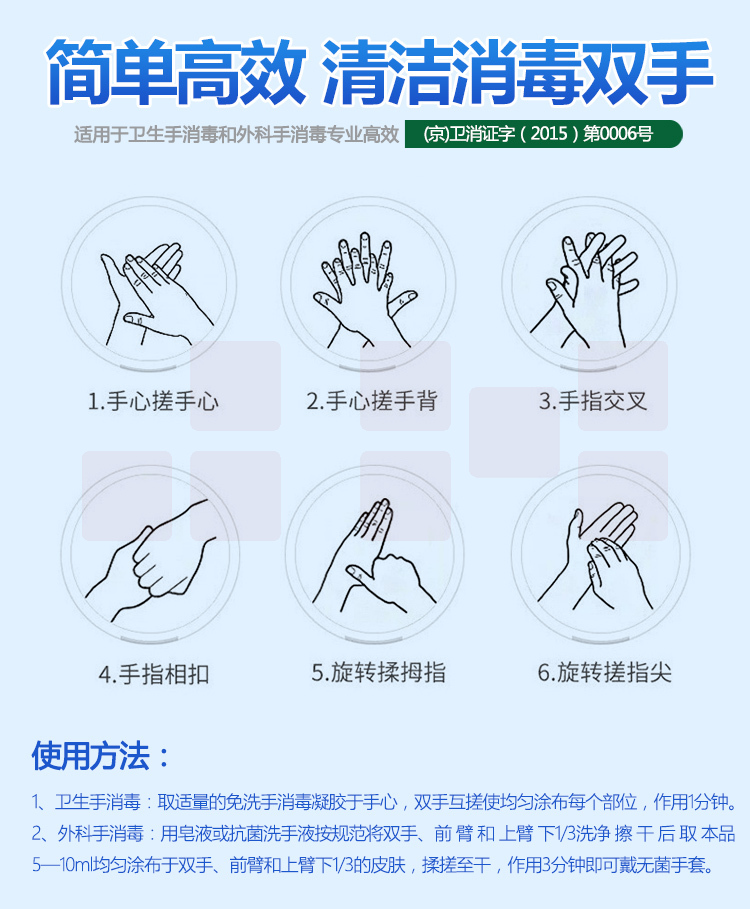 简单高效 清洁消毒双手

适用于卫生手消毒和外科手消毒专业高效 (京)卫消证字（2015）第0006号

1.手心搓手心

2.手心搓手背

3.手指交叉

4.手指相扣

5.旋转揉拇指

6.旋转搓指尖

使用方法：

1、卫生手消毒：取适量的免洗手消毒凝胶于手心，双手互搓使均匀涂布每个部位，作用1分钟。

2、外科手消毒：用皂液或抗菌洗手液按规范将双手、前臂和上臂下1/3洗净擦干后取本品5—10ml均匀涂布于双手、前臂和上臂下1/3的皮肤，揉搓至干，作用3分钟即可戴无菌手套。