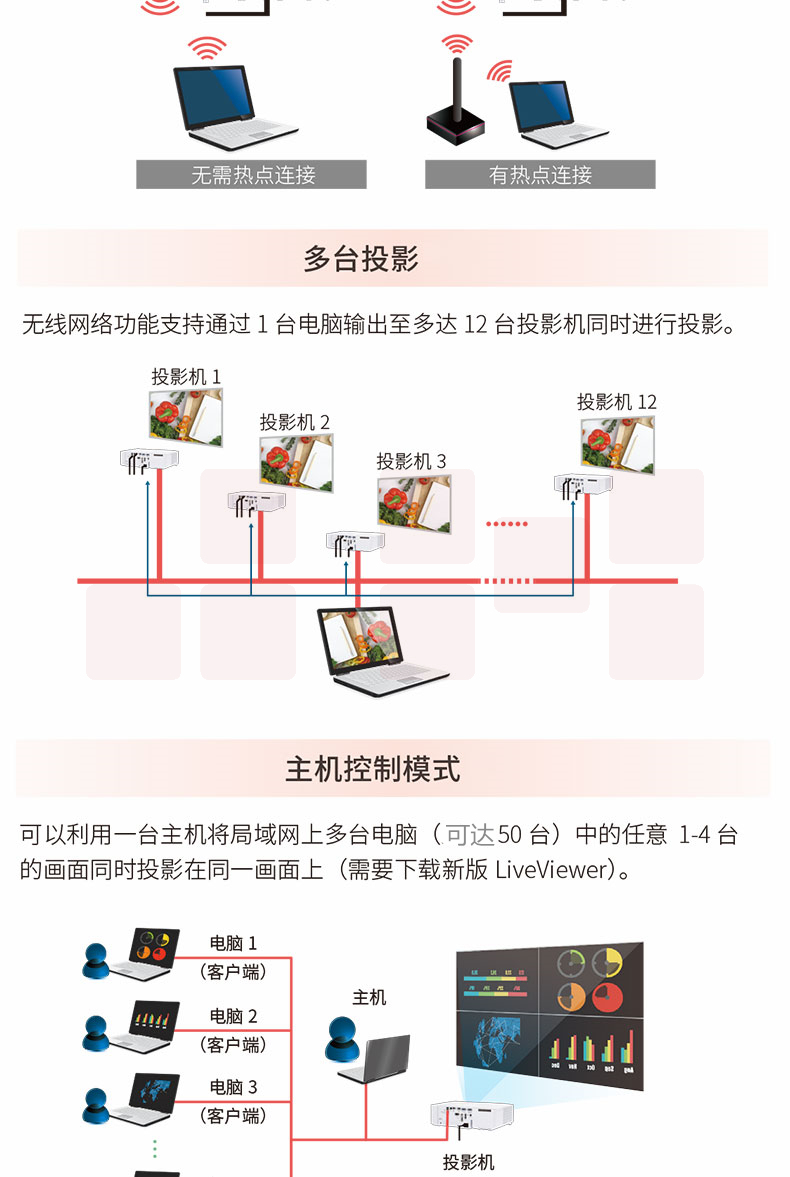 无需热点连接

有热点连接

多台投影

无线网络功能支持通过 1 台电脑输出至多达 12 台投影机同时进行投影。

投影机 1

投影机 2

投影机 3

投影机 12

主机控制模式

可以利用一台主机将局域网上多台电脑（可达50 台）中的任意 1-4 台的画面同时投影在同一画面上（需要下载新版 LiveViewer）。

电脑 1
（客户端）

电脑 2
（客户端）

电脑 3
（客户端）

主机

投影机