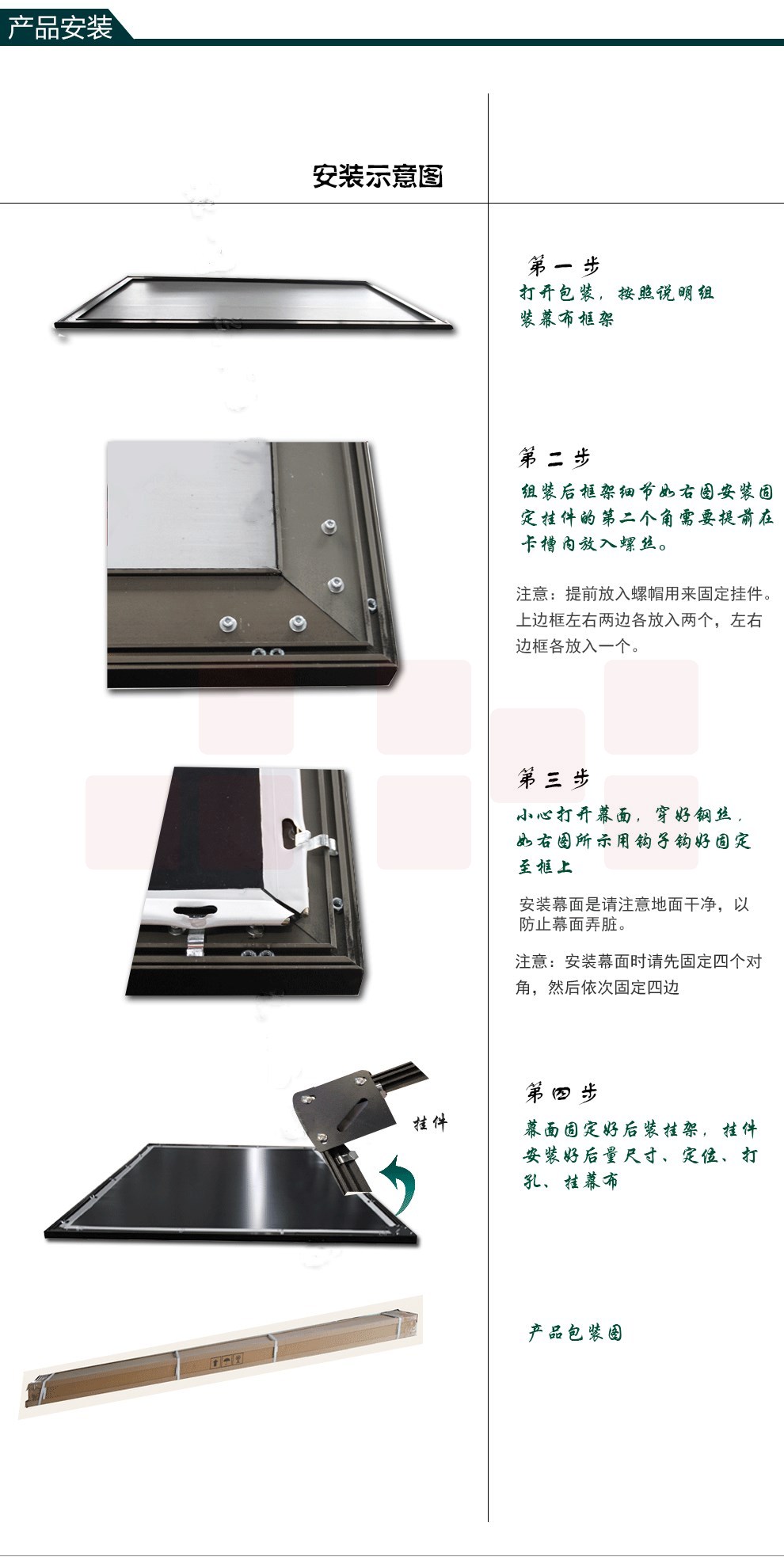 产品安装

安装示意图

第一步
打开包装，按照说明组装幕布框架

第二步
组装后框架细节如右图安装固定挂件的第二个角需要提前在卡槽内放入螺丝。

注意：提前放入螺帽用来固定挂件。上边框左右两边各放入两个，左右边框各放入一个。

第三步
小心打开幕面，穿好钢丝，如右图所示用钩子钩好固定至框上

安装幕面是请注意地面干净，以防止幕面弄脏。

注意：安装幕面时请先固定四个对角，然后依次固定四边

挂件

第四步
幕面固定好后装挂架，挂件安装好后量尺寸、定位、打孔、挂幕布

产品包装图