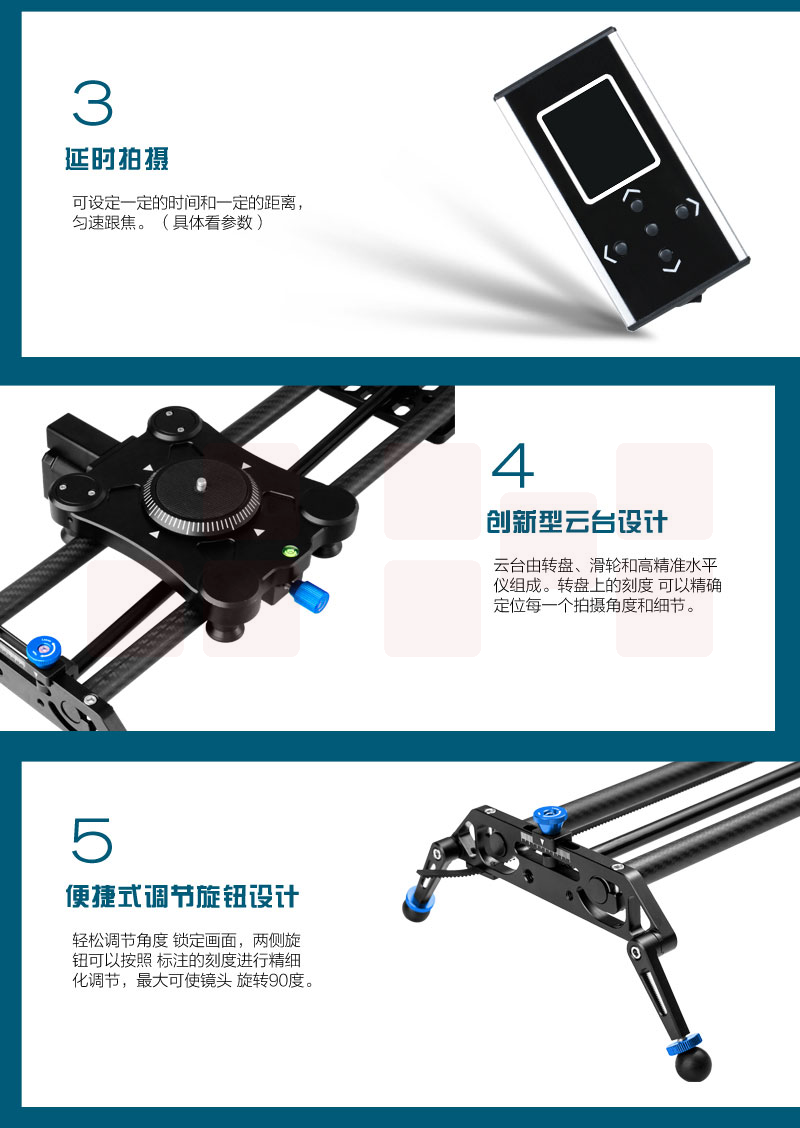 3

延时拍摄

可设定一定的时间和一定的距离，匀速跟焦。（具体看参数）

4

创新型云台设计

云台由转盘、滑轮和高精准水平仪组成。转盘上的刻度 可以精确定位每一个拍摄角度和细节。

5

便捷式调节旋钮设计

轻松调节角度 锁定画面，两侧旋钮可以按照 标注的刻度进行精细化调节，最大可使镜头 旋转90度。