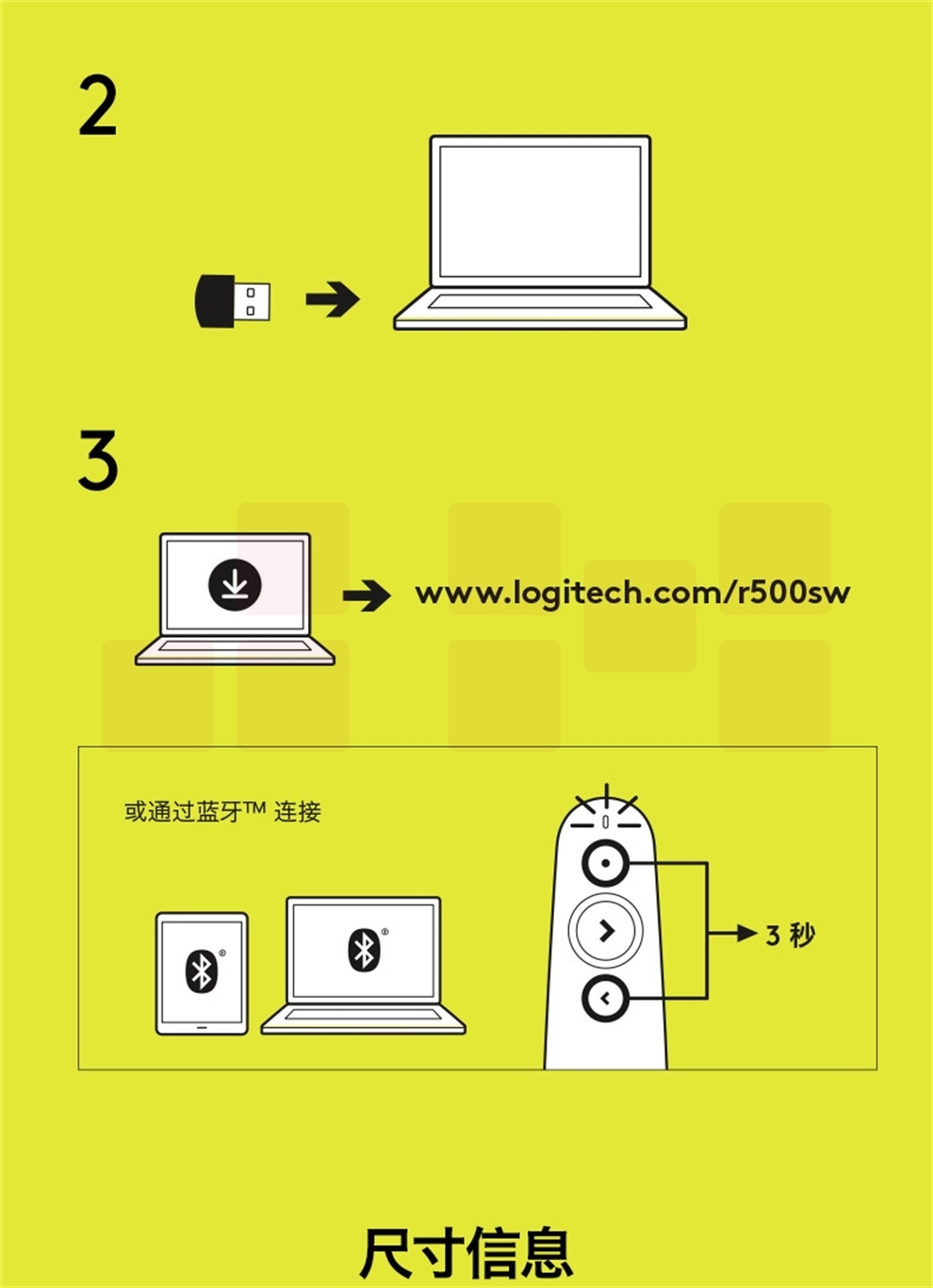 2

3

www.logitech.com/r500sw

或通过蓝牙™ 连接

3 秒

尺寸信息