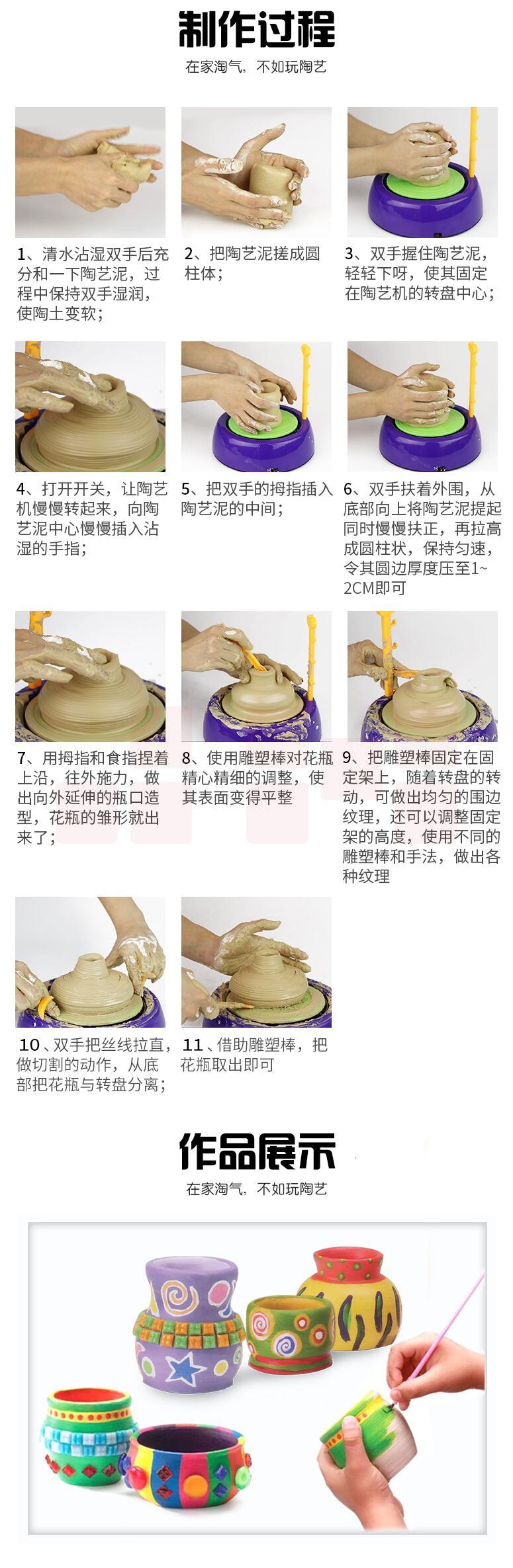 制作过程

在家淘气，不如玩陶艺

1、清水沾湿双手后充分和一下陶艺泥，过程中保持双手湿润，使陶土变软；

2、把陶艺泥搓成圆柱体；

3、双手握住陶艺泥，轻轻下呀，使其固定在陶艺机的转盘中心；

4、打开开关，让陶艺机慢慢转起来，向陶艺泥中心慢慢插入沾湿的手指；

5、把双手的拇指插入陶艺泥的中间；

6、双手扶着外围，从底部向上将陶艺泥提起同时慢慢扶正，再拉高成圆柱状，保持匀速，令其圆边厚度压至1~2CM即可

7、用拇指和食指捏着上沿，往外施力，做出向外延伸的瓶口造型，花瓶的雏形就出来了；

8、使用雕塑棒对花瓶精心精细的调整，使其表面变得平整

9、把雕塑棒固定在固定架上，随着转盘的转动，可做出均匀的围边纹理，还可以调整固定架的高度，使用不同的雕塑棒和手法，做出各种纹理

10、双手把丝线拉直，做切割的动作，从底部把花瓶与转盘分离；

11、借助雕塑棒，把花瓶取出即可

作品展示

在家淘气，不如玩陶艺