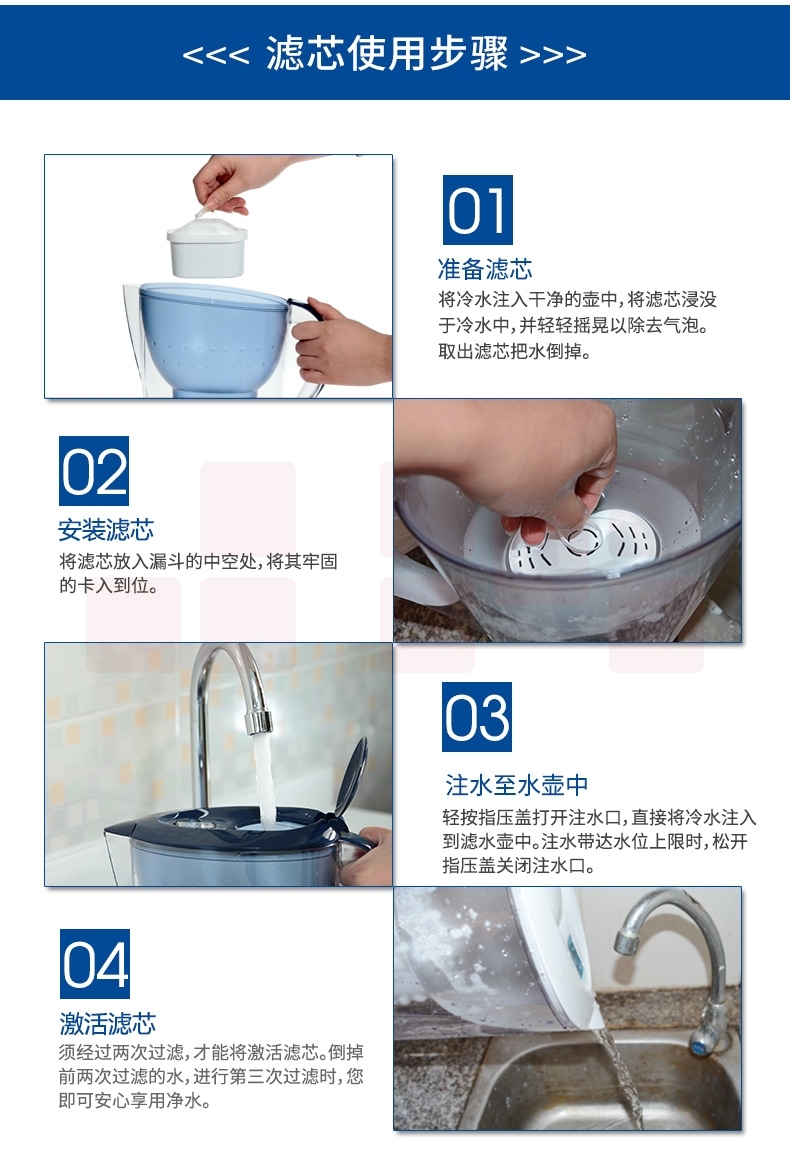 <<< 滤芯使用步骤 >>>

01
准备滤芯
将冷水注入干净的壶中，将滤芯浸没于冷水中，并轻轻摇晃以除去气泡。取出滤芯把水倒掉。

02
安装滤芯
将滤芯放入漏斗的中空处，将其牢固的卡入到位。

03
注水至水壶中
轻按指压盖打开注水口，直接将冷水注入到滤水壶中。注水带达水位上限时，松开指压盖关闭注水口。

04
激活滤芯
须经过两次过滤，才能将激活滤芯。倒掉前两次过滤的水，进行第三次过滤时，您即可安心享用净水。