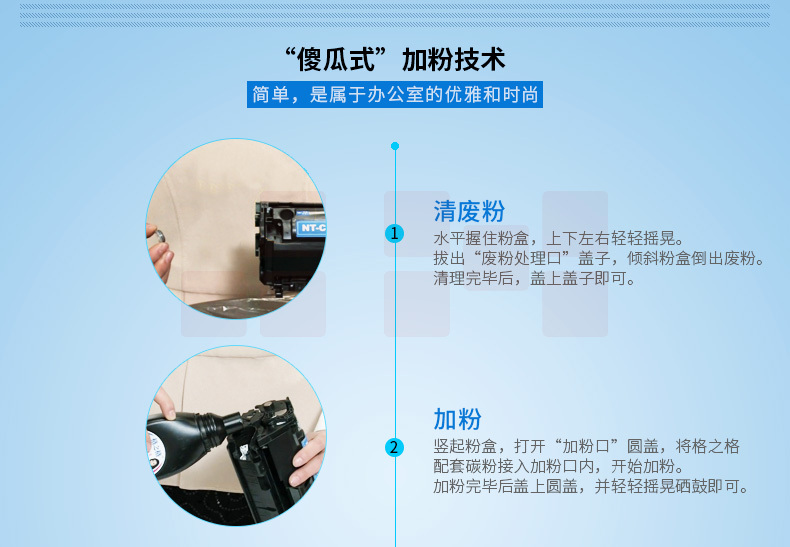 “傻瓜式”加粉技术

简单，是属于办公室的优雅和时尚

NT-C

1

清废粉

水平握住粉盒，上下左右轻轻摇晃。
拔出“废粉处理口”盖子，倾斜粉盒倒出废粉。
清理完毕后，盖上盖子即可。

2

加粉

竖起粉盒，打开“加粉口”圆盖，将格之格配套碳粉接入加粉口内，开始加粉。
加粉完毕后盖上圆盖，并轻轻摇晃硒鼓即可。