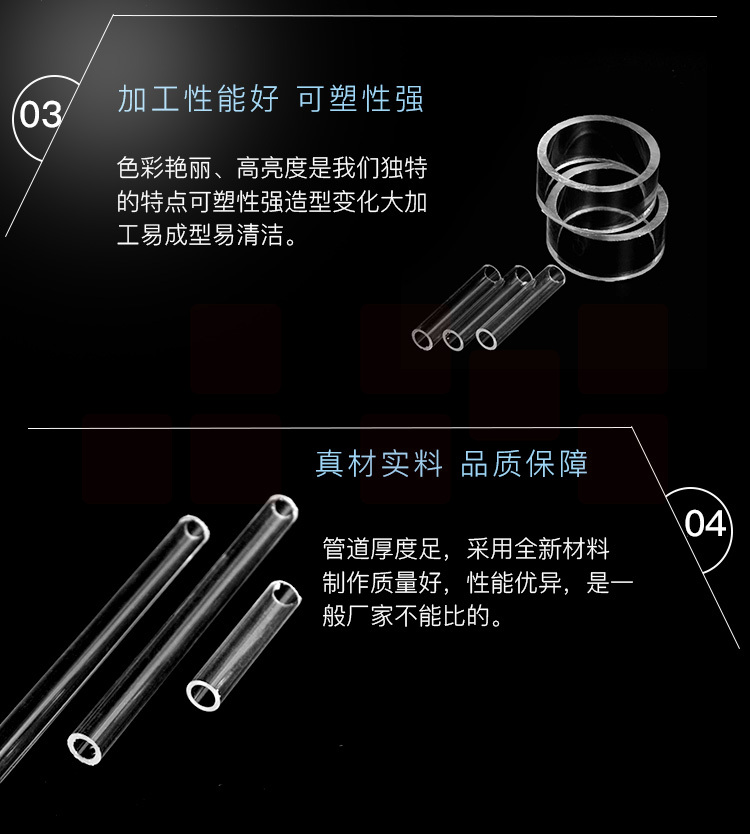 03

加工性能好 可塑性强

色彩艳丽、高亮度是我们独特的特点可塑性强造型变化大加工易成型易清洁。

真材实料 品质保障

04

管道厚度足，采用全新材料制作质量好，性能优异，是一般厂家不能比的。