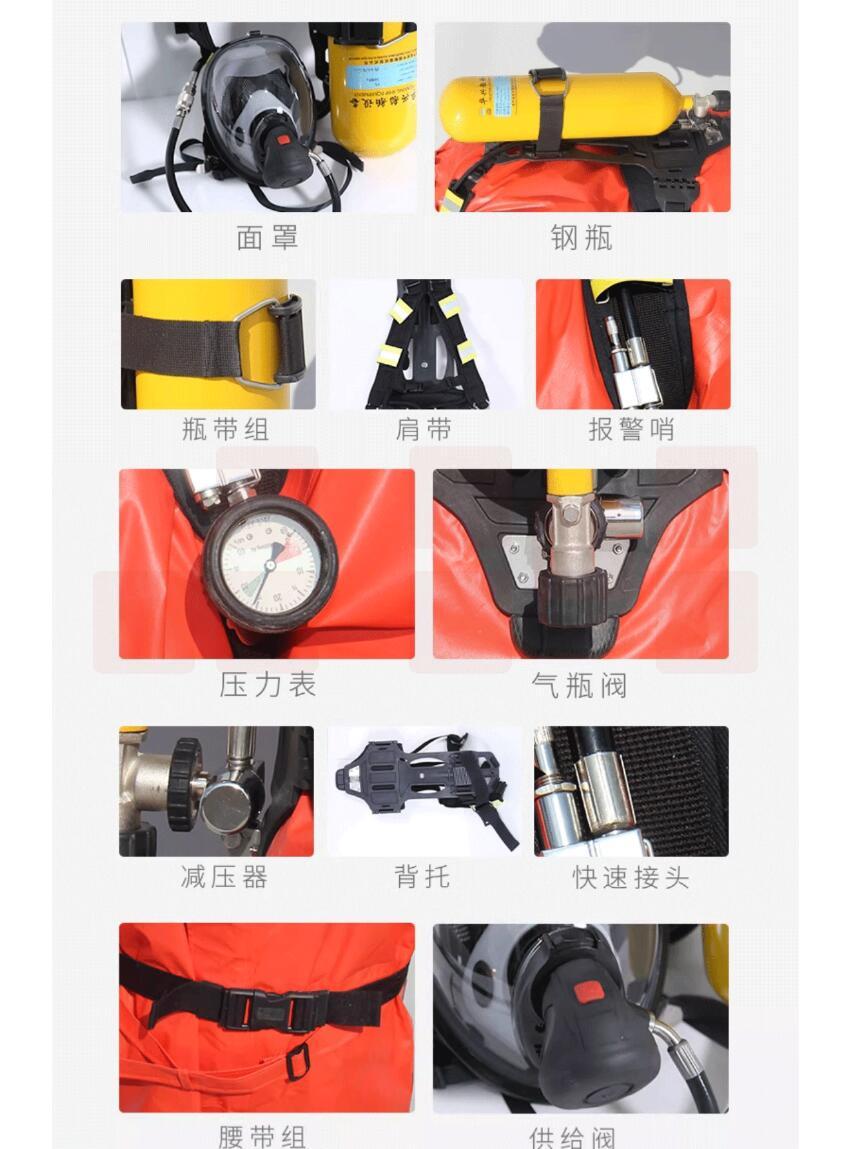 面罩

钢瓶

瓶带组

肩带

报警哨

压力表

气瓶阀

减压器

背托

快速接头

腰带组

供给阀