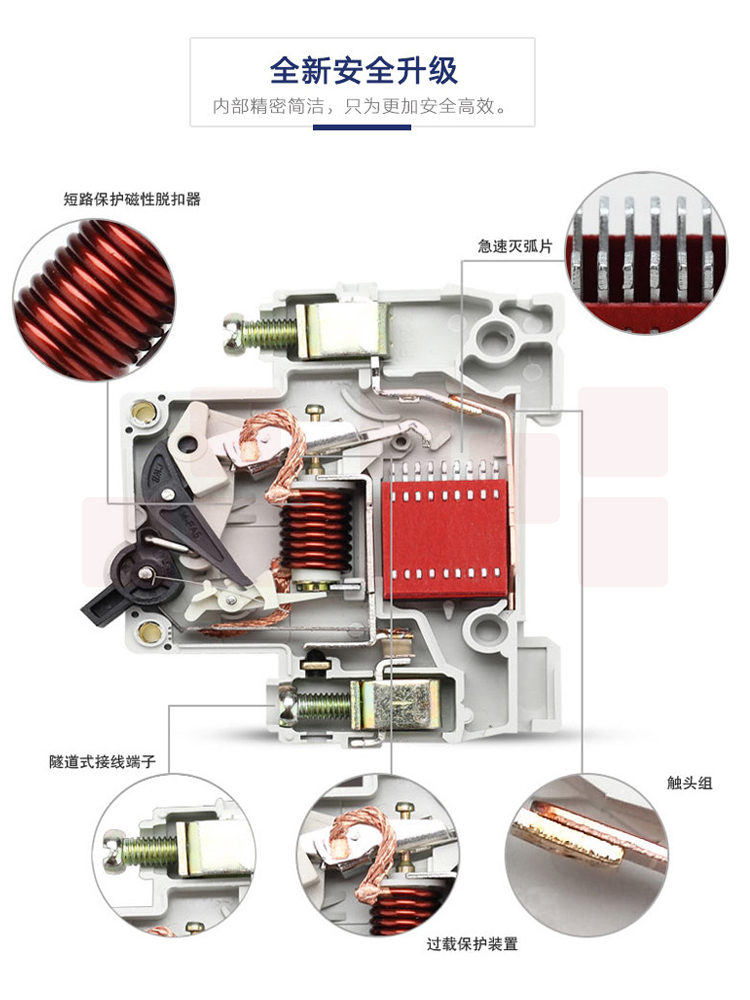 全新安全升级
内部精密简洁，只为更加安全高效。

短路保护磁性脱扣器

急速灭弧片

隧道式接线端子

触头组

过载保护装置