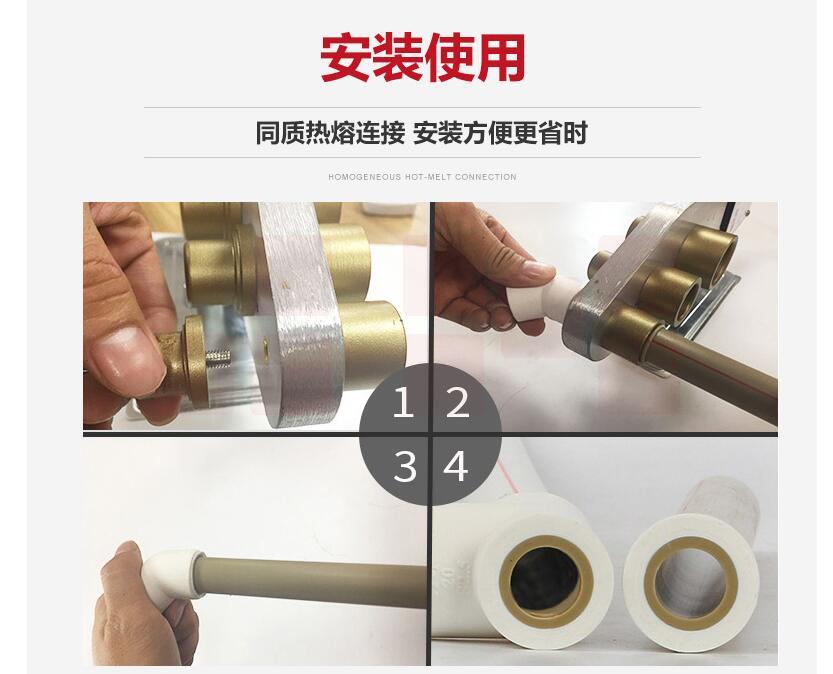 安装使用

同质热熔连接 安装方便更省时

HOMOGENEOUS HOT-MELT CONNECTION

1 2
3 4