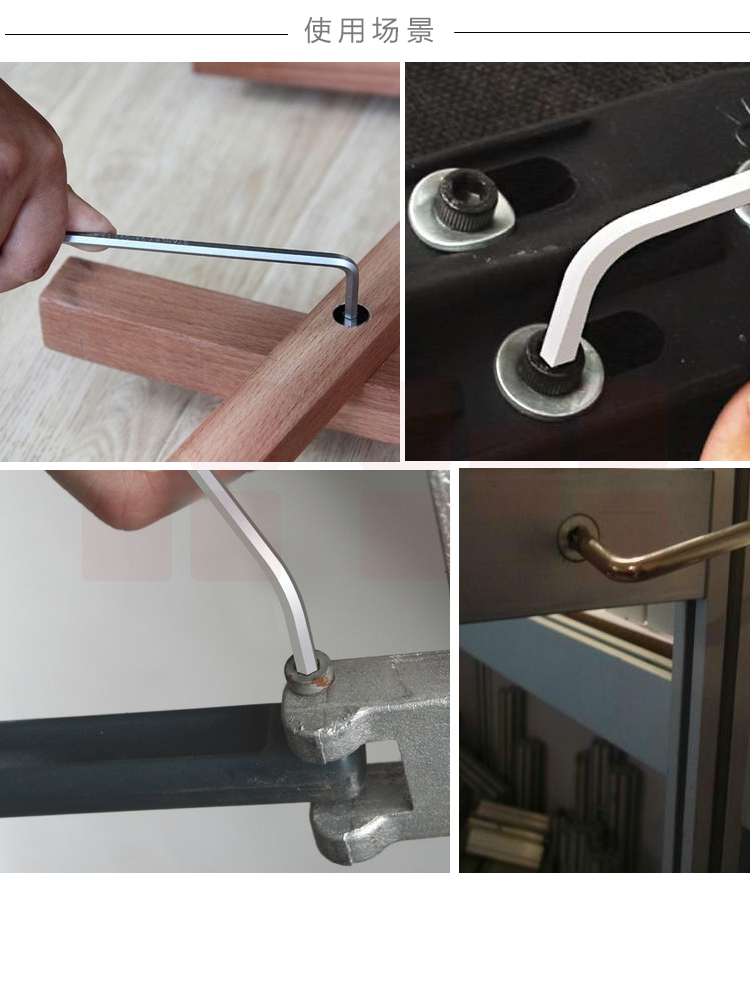 使用场景