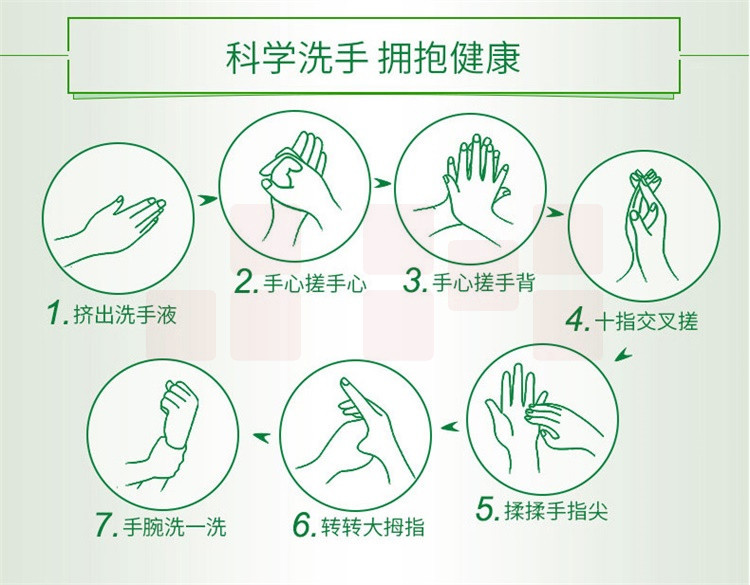 科学洗手 拥抱健康

1. 挤出洗手液

2. 手心搓手心

3. 手心搓手背

4. 十指交叉搓

5. 揉揉手指尖

6. 转转大拇指

7. 手腕洗一洗