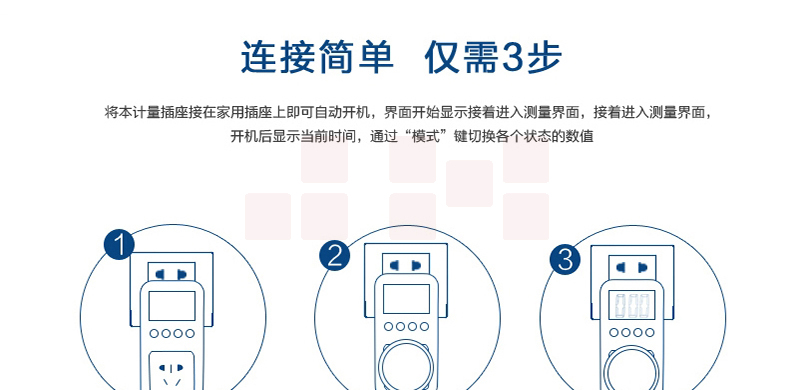 连接简单 仅需3步

将本计量插座接在家用插座上即可自动开机，界面开始显示接着进入测量界面，接着进入测量界面，开机后显示当前时间，通过“模式”键切换各个状态的数值

1

2

3