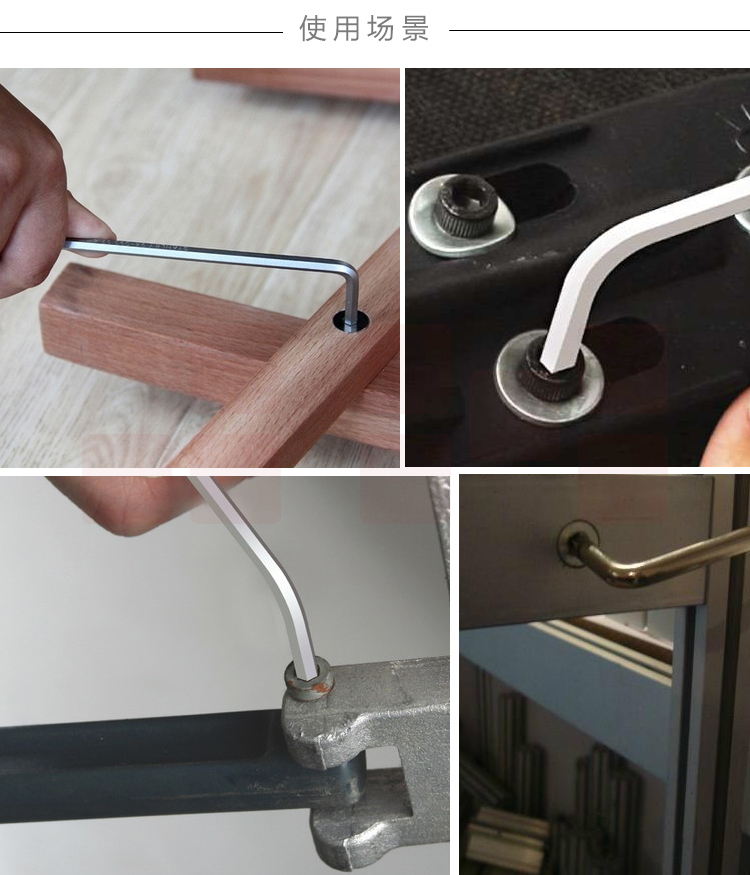 使用场景