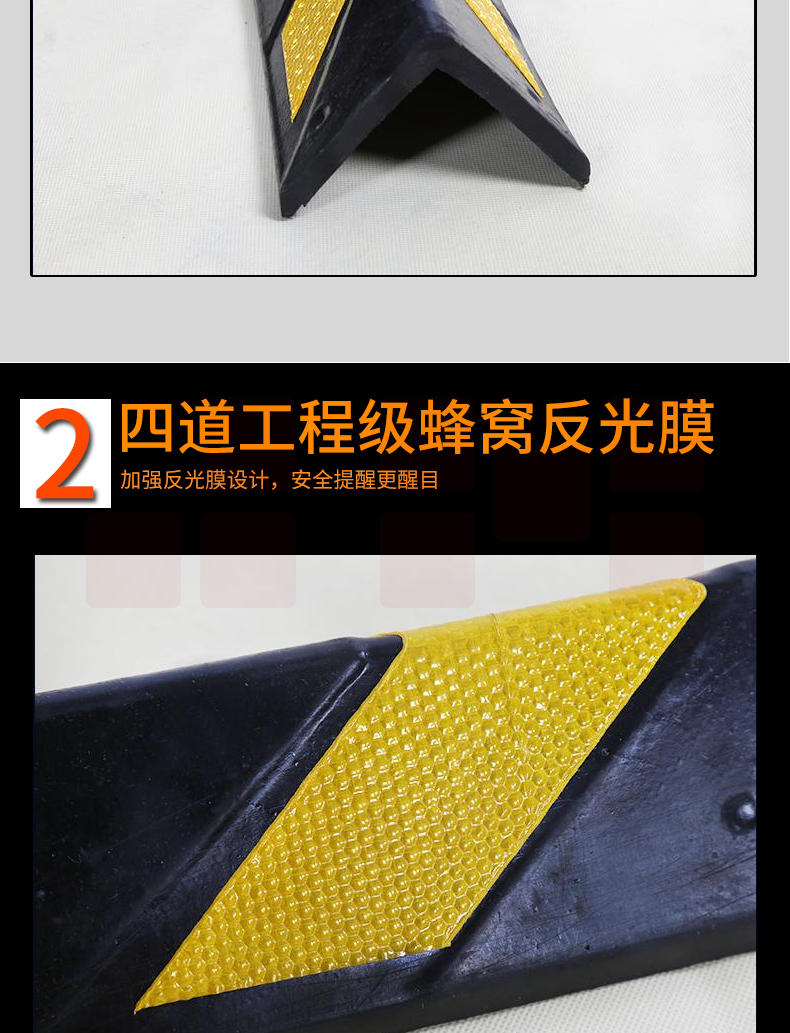 2 四道工程级蜂窝反光膜

加强反光膜设计，安全提醒更醒目