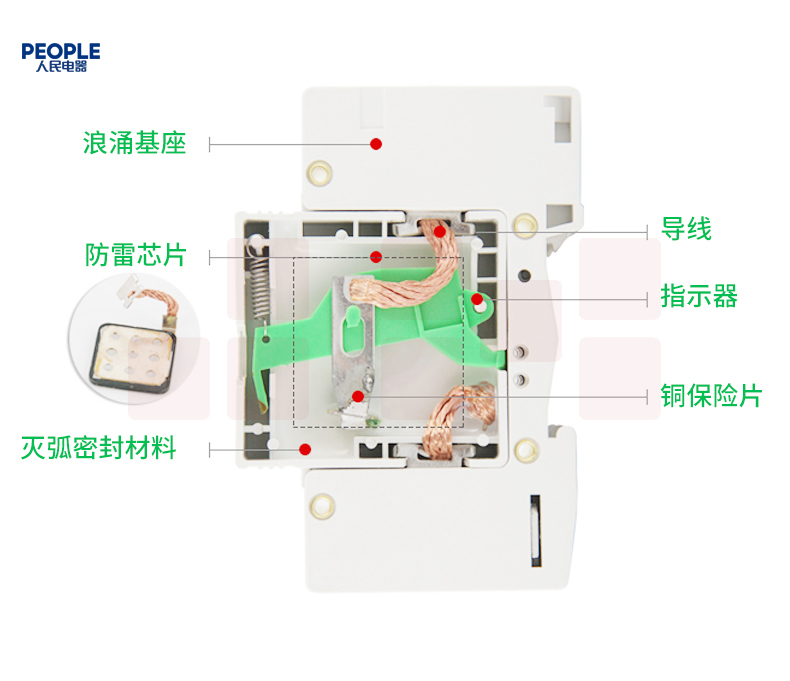 PEOPLE
人民电器

浪涌基座

防雷芯片

灭弧密封材料

导线

指示器

铜保险片