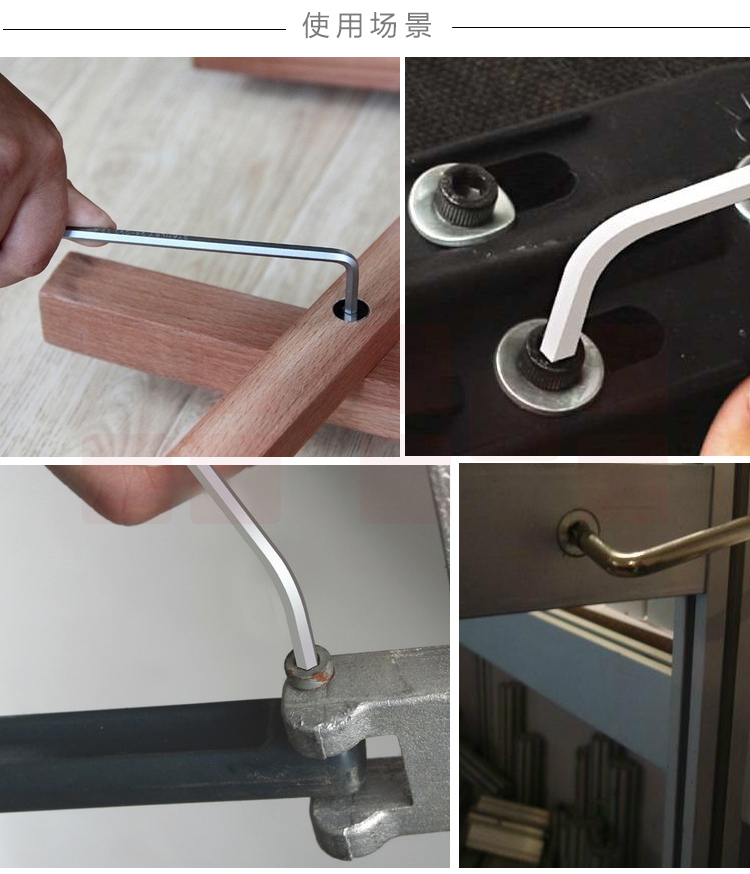 使用场景