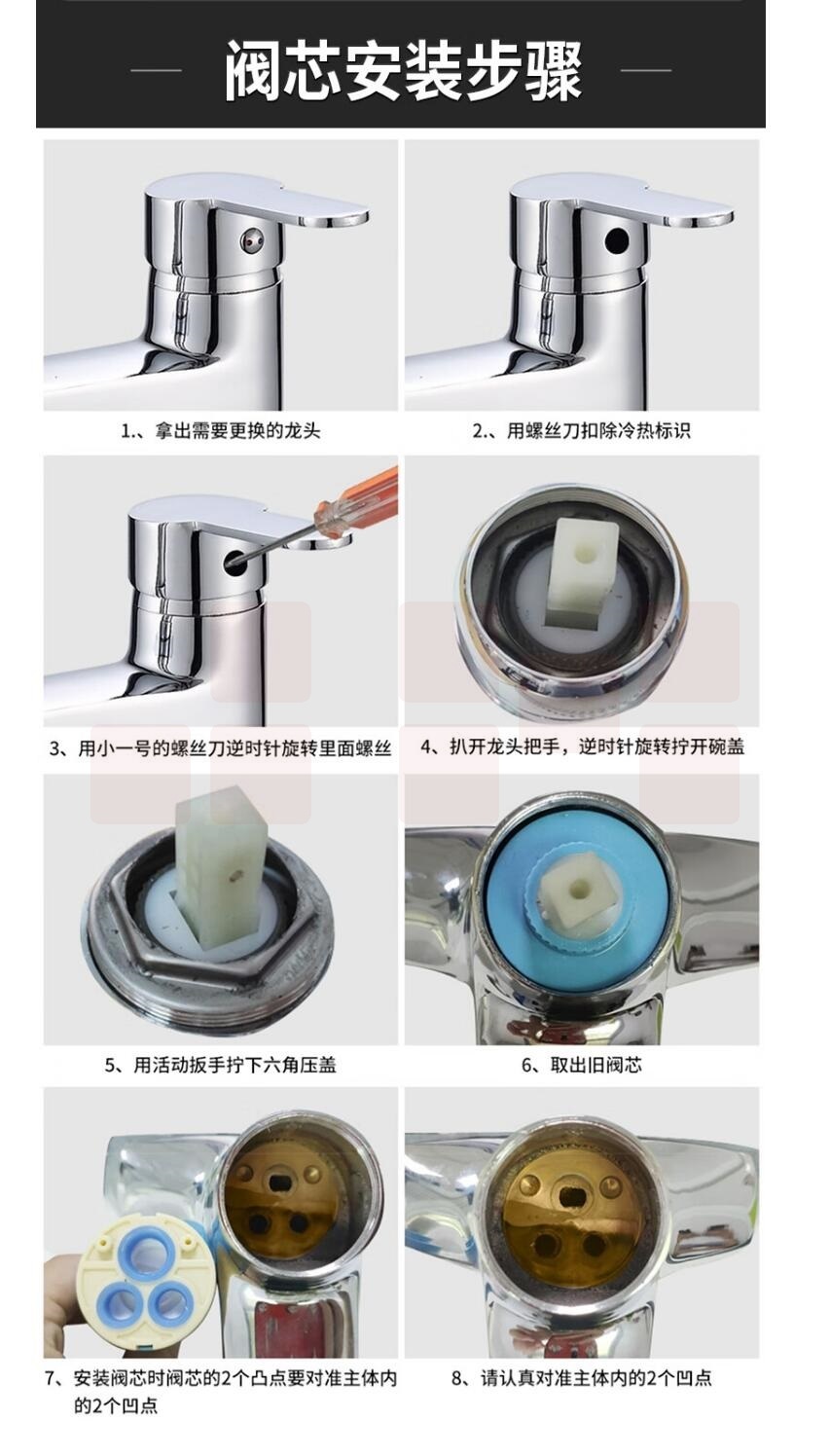 阀芯安装步骤

1.、拿出需要更换的龙头

2.、用螺丝刀扣除冷热标识

3、用小一号的螺丝刀逆时针旋转里面螺丝

4、扒开龙头把手，逆时针旋转拧开碗盖

5、用活动扳手拧下六角压盖

6、取出旧阀芯

7、安装阀芯时阀芯的2个凸点要对准主体内的2个凹点

8、请认真对准主体内的2个凹点