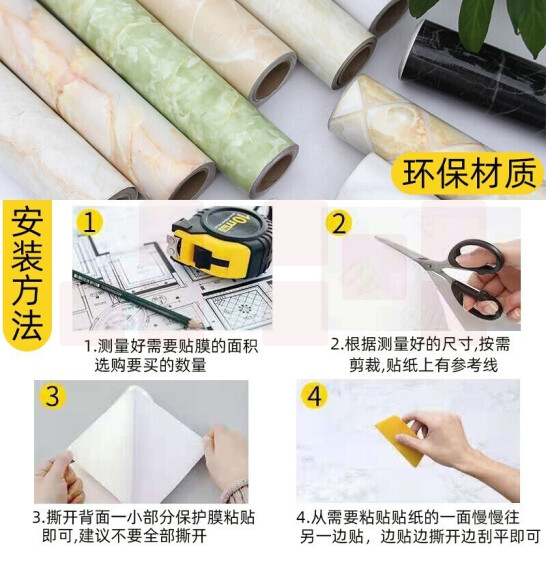 环保材质

安装方法

1

10m

1.测量好需要贴膜的面积选购要买的数量

2

2.根据测量好的尺寸,按需剪裁,贴纸上有参考线

3

3.撕开背面一小部分保护膜粘贴即可,建议不要全部撕开

4

4.从需要粘贴贴纸的一面慢慢往另一边贴，边贴边撕开边刮平即可