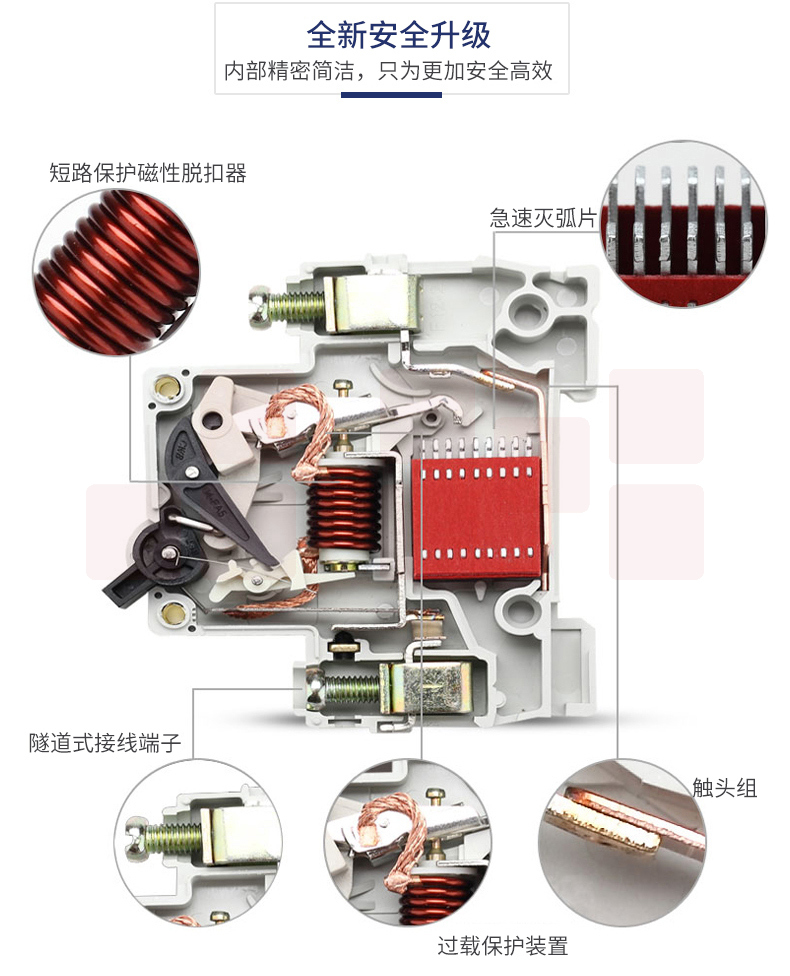 全新安全升级

内部精密简洁，只为更加安全高效

短路保护磁性脱扣器

急速灭弧片

隧道式接线端子

触头组

过载保护装置