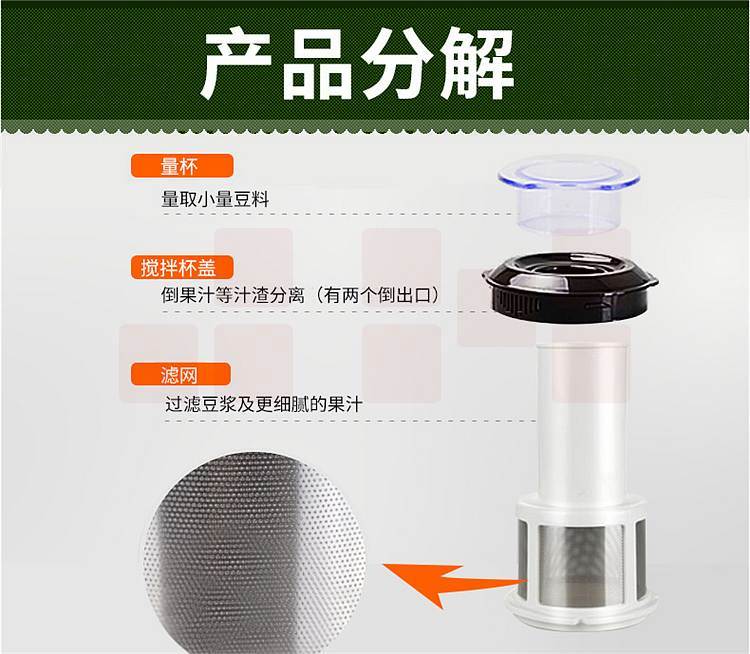 产品分解

量杯

量取小量豆料

搅拌杯盖

倒果汁等汁渣分离（有两个倒出口）

滤网

过滤豆浆及更细腻的果汁