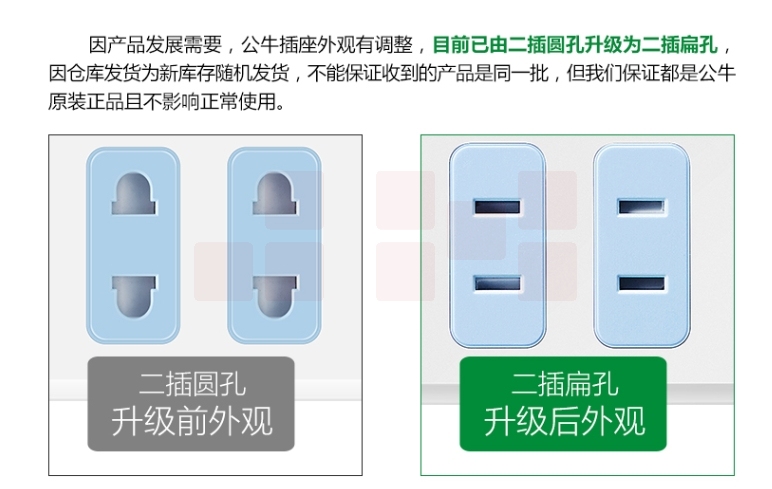 因产品发展需要，公牛插座外观有调整，目前已由二插圆孔升级为二插扁孔，因仓库发货为新库存随机发货，不能保证收到的产品是同一批，但我们保证都是公牛原装正品且不影响正常使用。

二插圆孔
升级前外观

二插扁孔
升级后外观