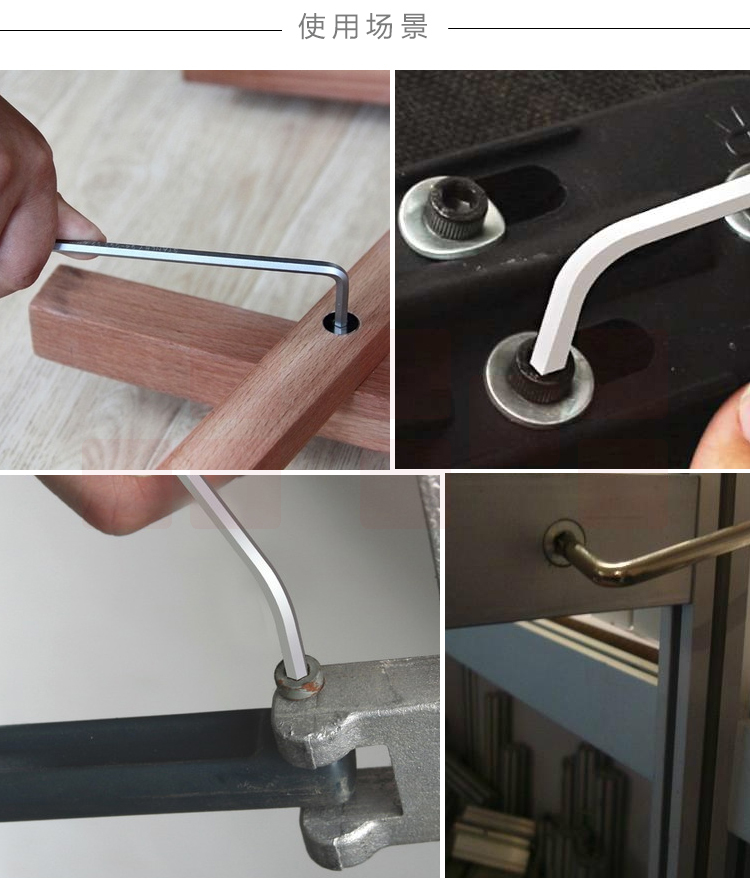 使用场景