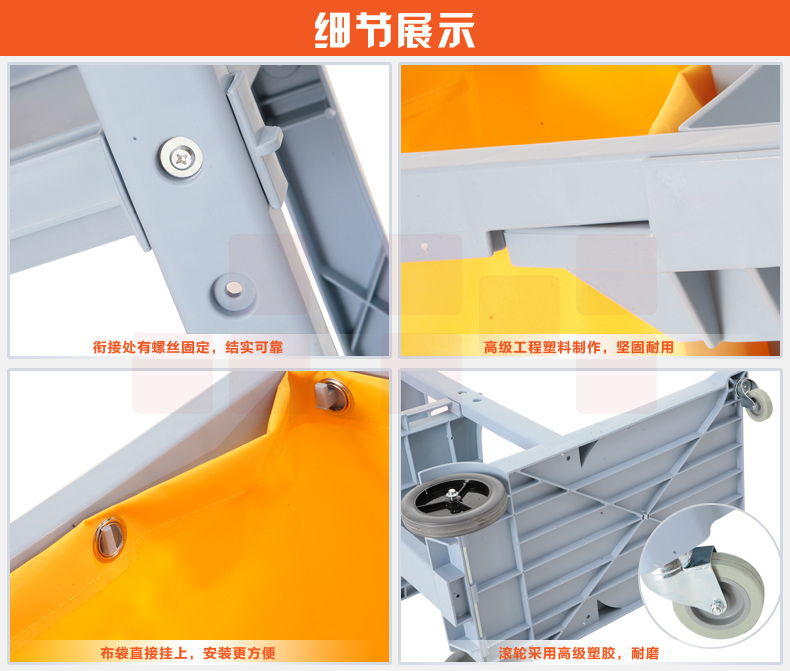 细节展示

衔接处有螺丝固定，结实可靠

高级工程塑料制作，坚固耐用

布袋直接挂上，安装更方便

滚轮采用高级塑胶，耐磨