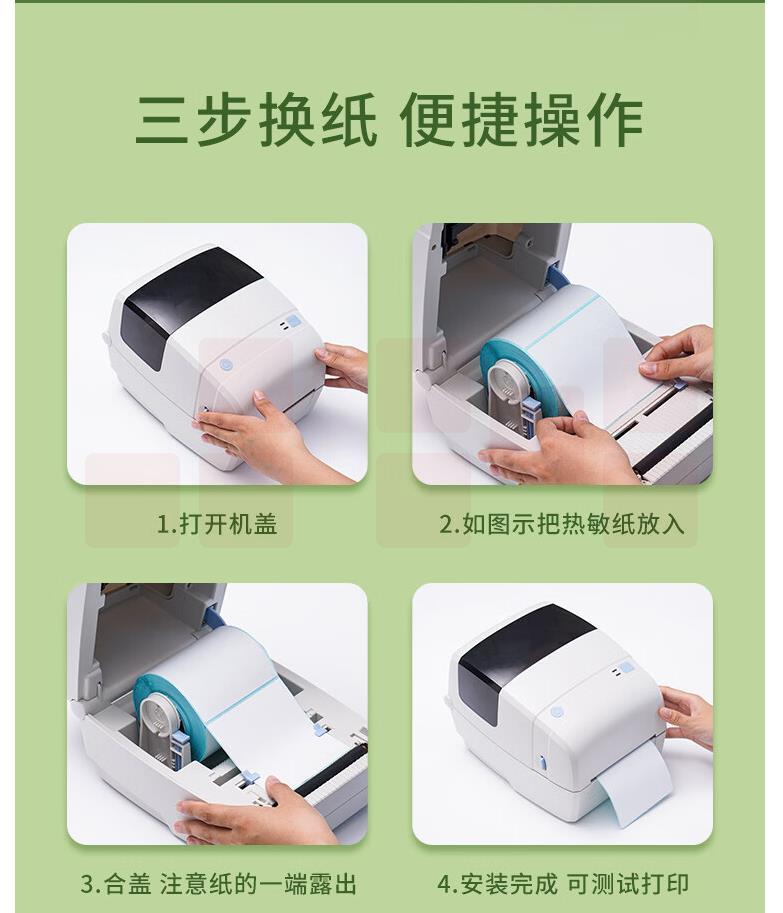 三步换纸 便捷操作

1.打开机盖

2.如图示把热敏纸放入

3.合盖 注意纸的一端露出

4.安装完成 可测试打印