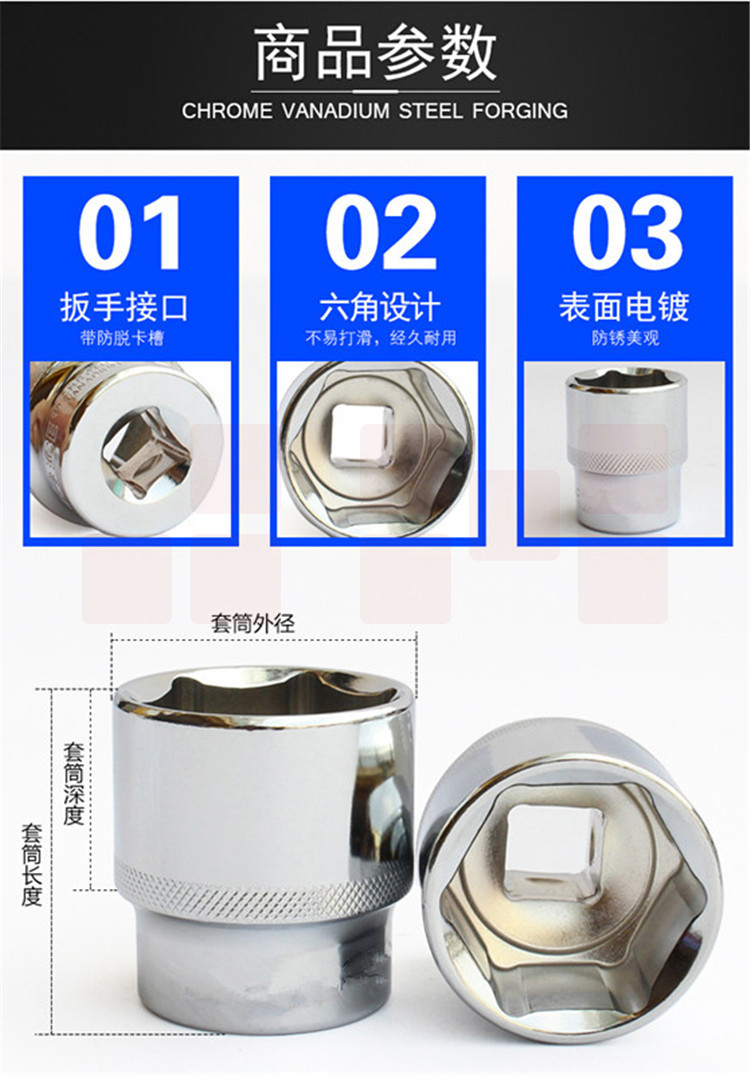 商品参数
CHROME VANADIUM STEEL FORGING

01
扳手接口
带防脱卡槽

02
六角设计
不易打滑，经久耐用

03
表面电镀
防锈美观

套筒外径
套筒深度
套筒长度