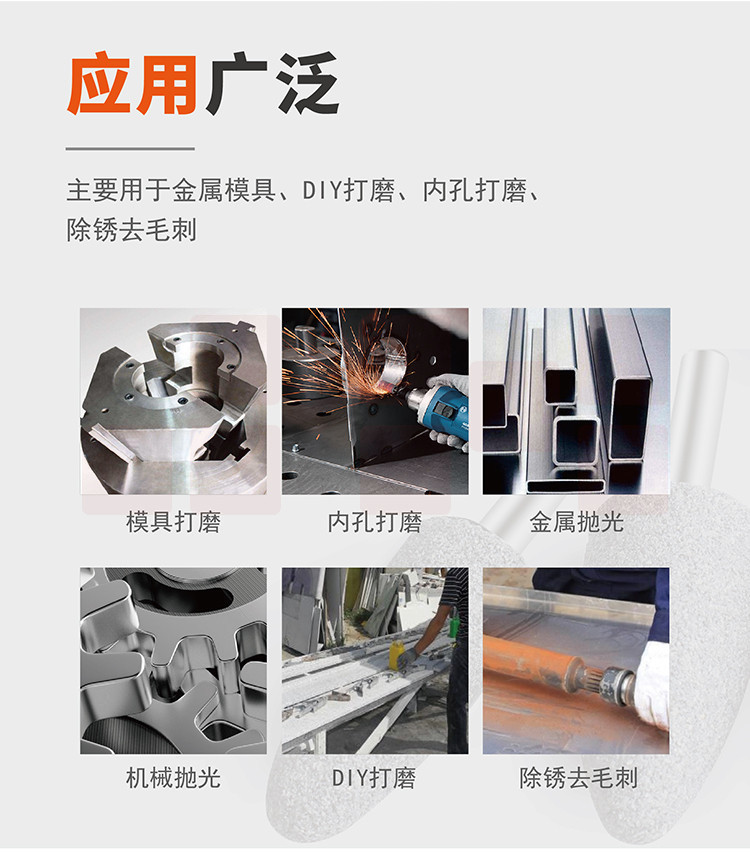 应用广泛

主要用于金属模具、DIY打磨、内孔打磨、除锈去毛刺

模具打磨

内孔打磨

金属抛光

机械抛光

DIY打磨

除锈去毛刺