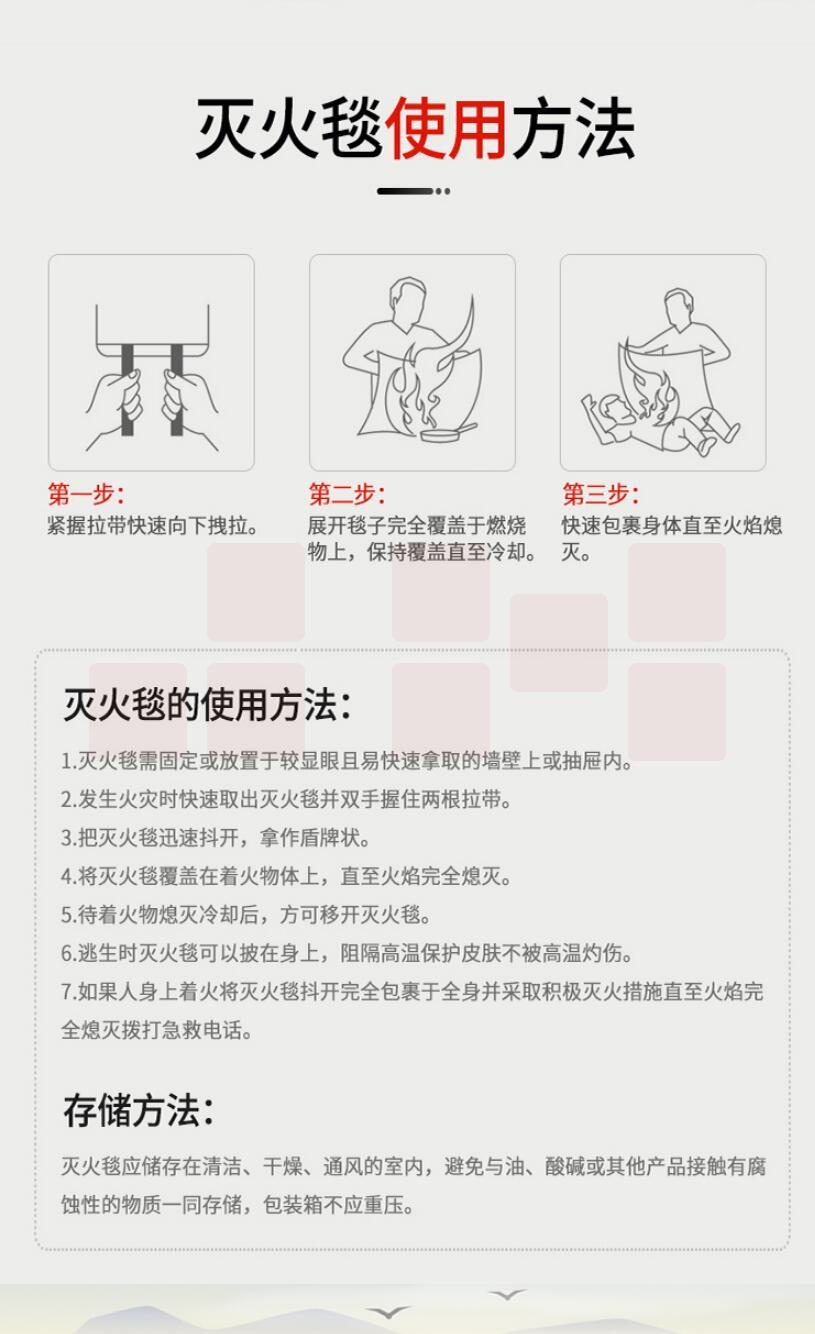 灭火毯使用方法

第一步:
紧握拉带快速向下拽拉。

第二步:
展开毯子完全覆盖于燃烧物上，保持覆盖直至冷却。

第三步:
快速包裹身体直至火焰熄灭。

灭火毯的使用方法:

1.灭火毯需固定或放置于较显眼且易快速拿取的墙壁上或抽屉内。
2.发生火灾时快速取出灭火毯并双手握住两根拉带。
3.把灭火毯迅速抖开，拿作盾牌状。
4.将灭火毯覆盖在着火物体上，直至火焰完全熄灭。
5.待着火物熄灭冷却后，方可移开灭火毯。
6.逃生时灭火毯可以披在身上，阻隔高温保护皮肤不被高温灼伤。
7.如果人身上着火将灭火毯抖开完全包裹于全身并采取积极灭火措施直至火焰完全熄灭拨打急救电话。

存储方法:

灭火毯应储存在清洁、干燥、通风的室内，避免与油、酸碱或其他产品接触有腐蚀性的物质一同存储，包装箱不应重压。