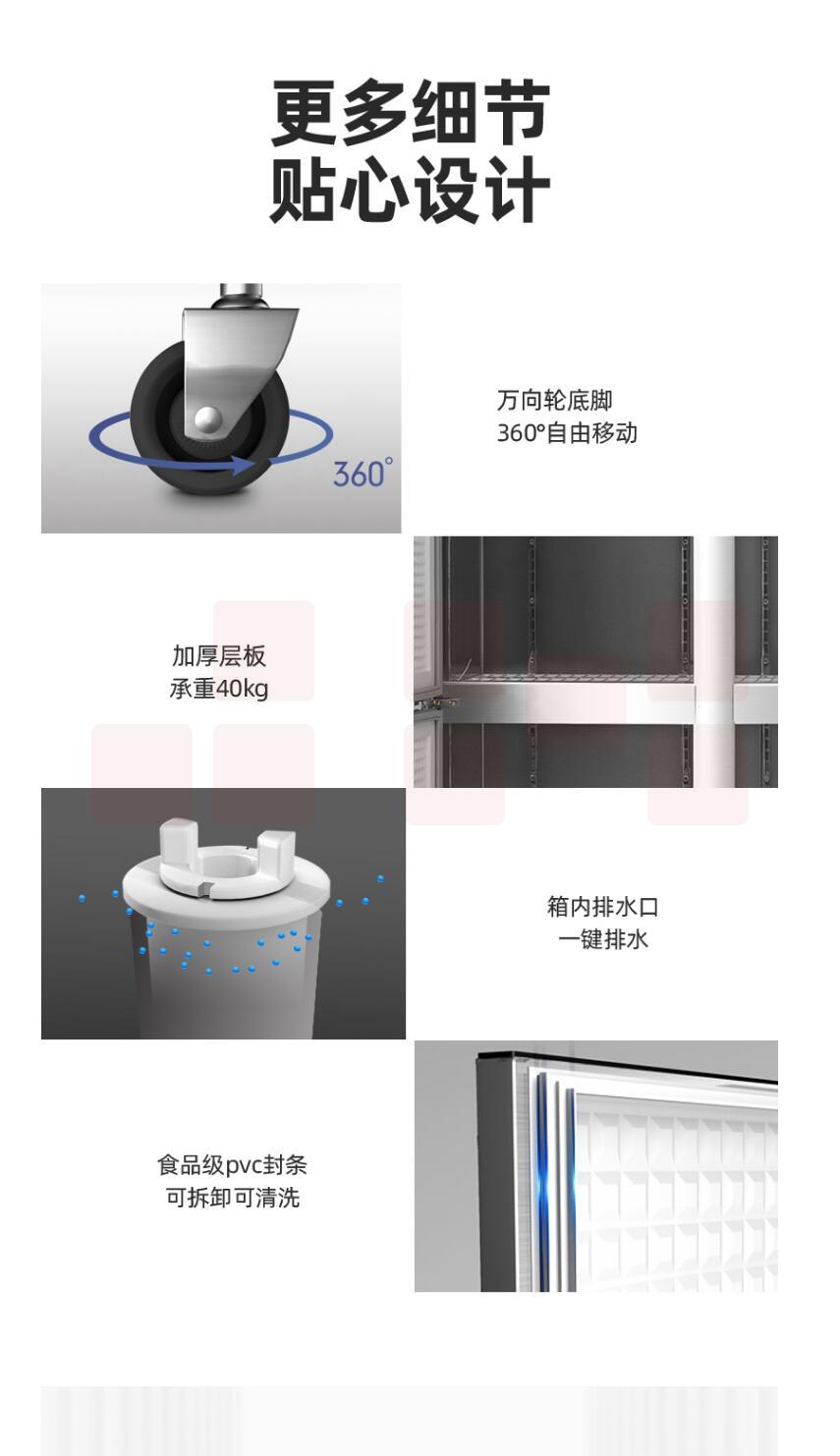 更多细节
贴心设计

360°

万向轮底脚
360°自由移动

加厚层板
承重40kg

箱内排水口
一键排水

食品级pvc封条
可拆卸可清洗