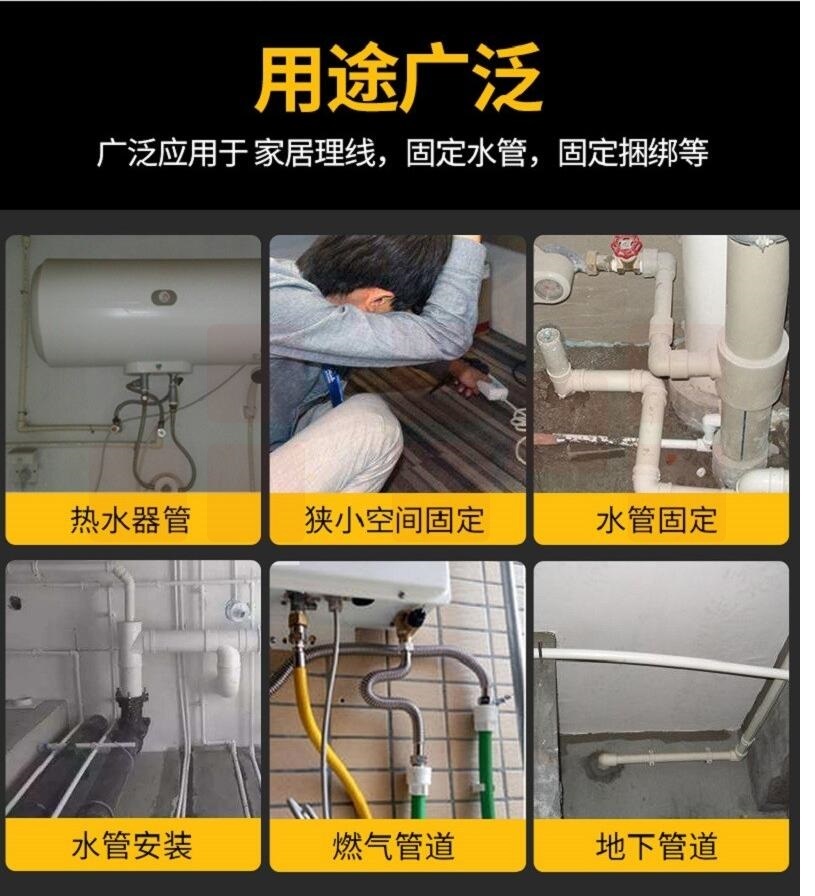 用途广泛

广泛应用于 家居理线，固定水管，固定捆绑等

热水器管

狭小空间固定

水管固定

水管安装

燃气管道

地下管道