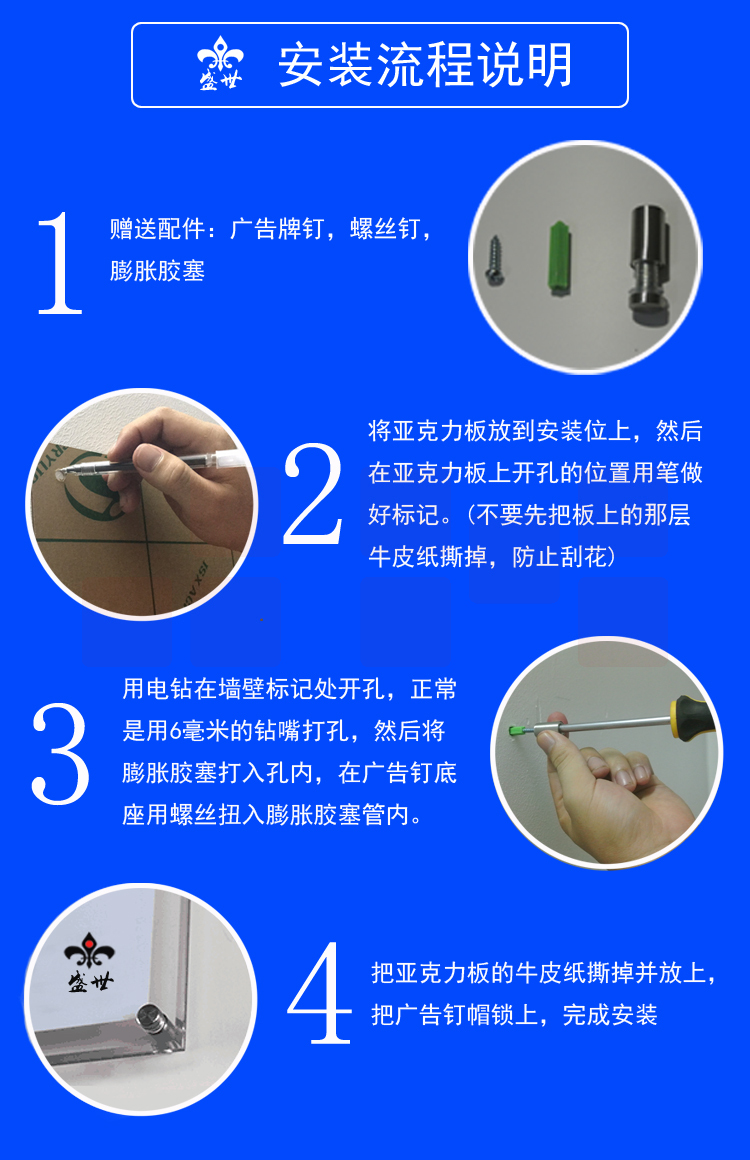 盛世 安装流程说明

1 赠送配件：广告牌钉，螺丝钉，膨胀胶塞

2 将亚克力板放到安装位上，然后在亚克力板上开孔的位置用笔做好标记。（不要先把板上的那层牛皮纸撕掉，防止刮花）

3 用电钻在墙壁标记处开孔，正常是用6毫米的钻嘴打孔，然后将膨胀胶塞打入孔内，在广告钉底座用螺丝扭入膨胀胶塞管内。

盛世

4 把亚克力板的牛皮纸撕掉并放上，把广告钉帽锁上，完成安装