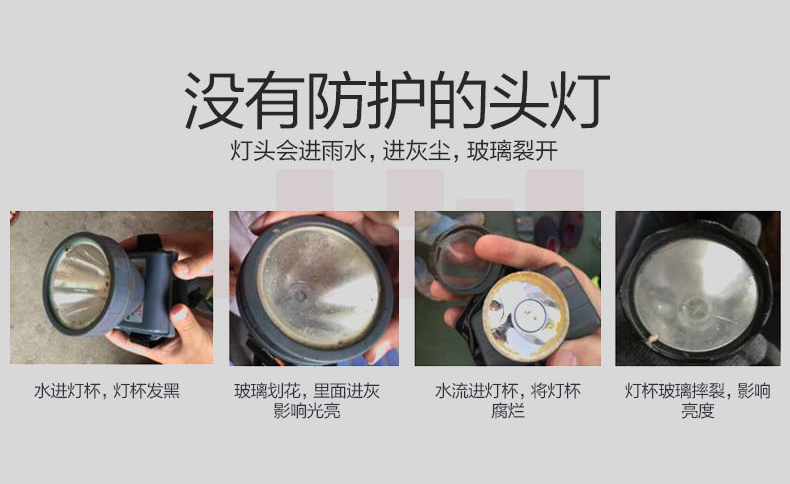 没有防护的头灯

灯头会进雨水，进灰尘，玻璃裂开

水进灯杯，灯杯发黑

玻璃划花，里面进灰影响光亮

水流进灯杯，将灯杯腐烂

灯杯玻璃摔裂，影响亮度