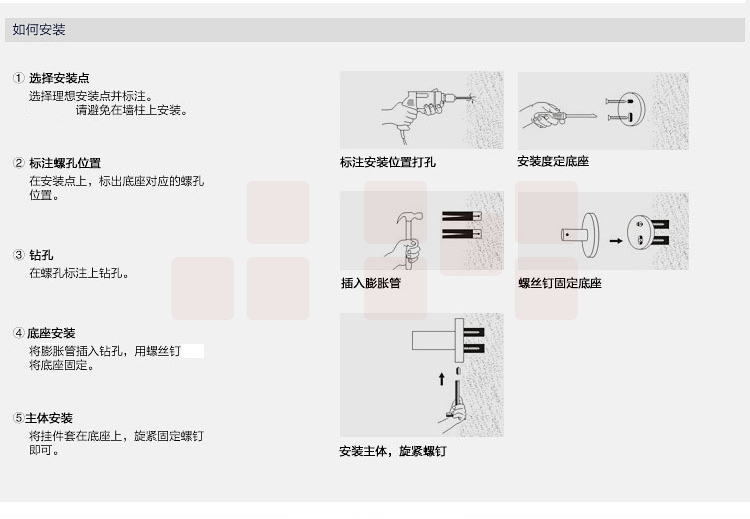 如何安装

① 选择安装点
选择理想安装点并标注。
请避免在墙柱上安装。

② 标注螺孔位置
在安装点上，标出底座对应的螺孔位置。

③ 钻孔
在螺孔标注上钻孔。

④ 底座安装
将膨胀管插入钻孔，用螺丝钉将底座固定。

⑤主体安装
将挂件套在底座上，旋紧固定螺钉即可。

标注安装位置打孔

安装度定底座

插入膨胀管

螺丝钉固定底座

安装主体，旋紧螺钉