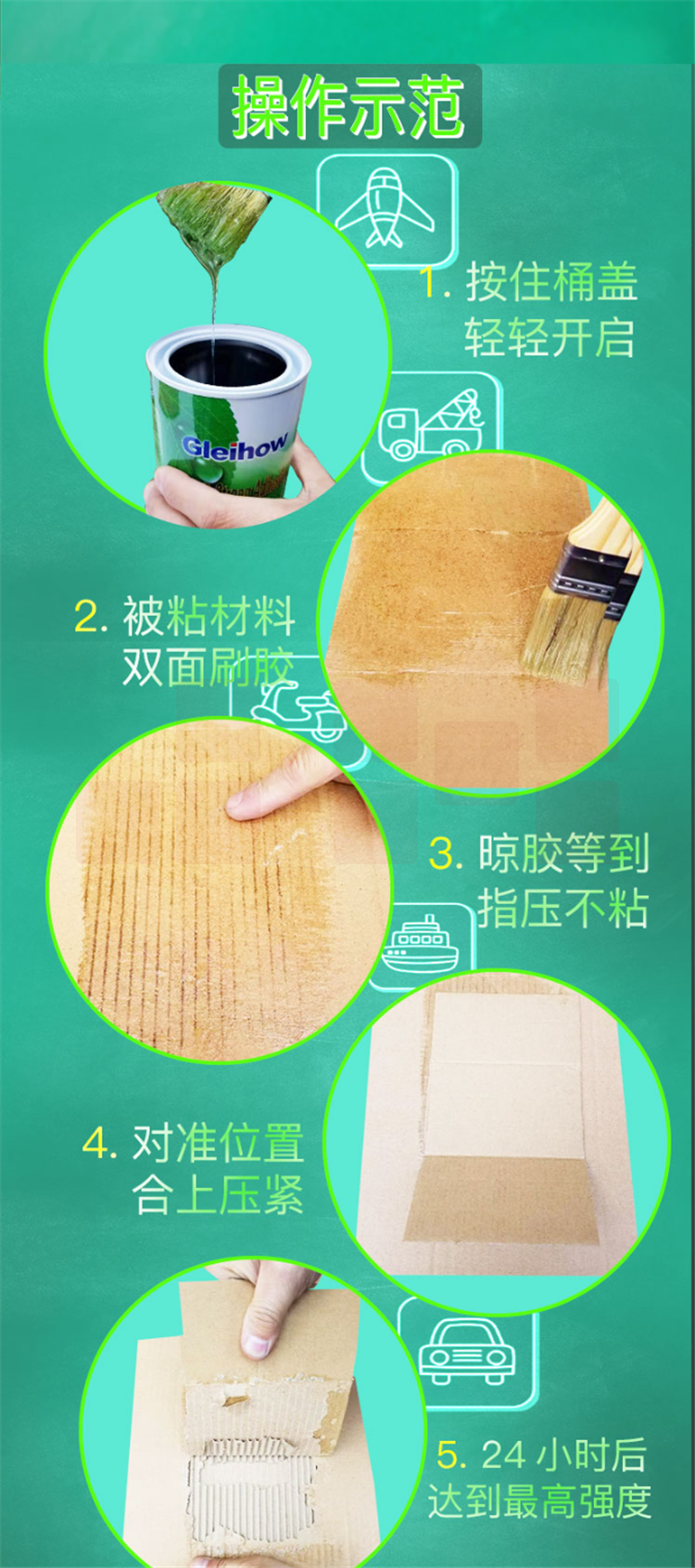 操作示范

Gleihow

1. 按住桶盖
轻轻开启

2. 被粘材料
双面刷胶

3. 晾胶等到
指压不粘

4. 对准位置
合上压紧

5. 24 小时后
达到最高强度