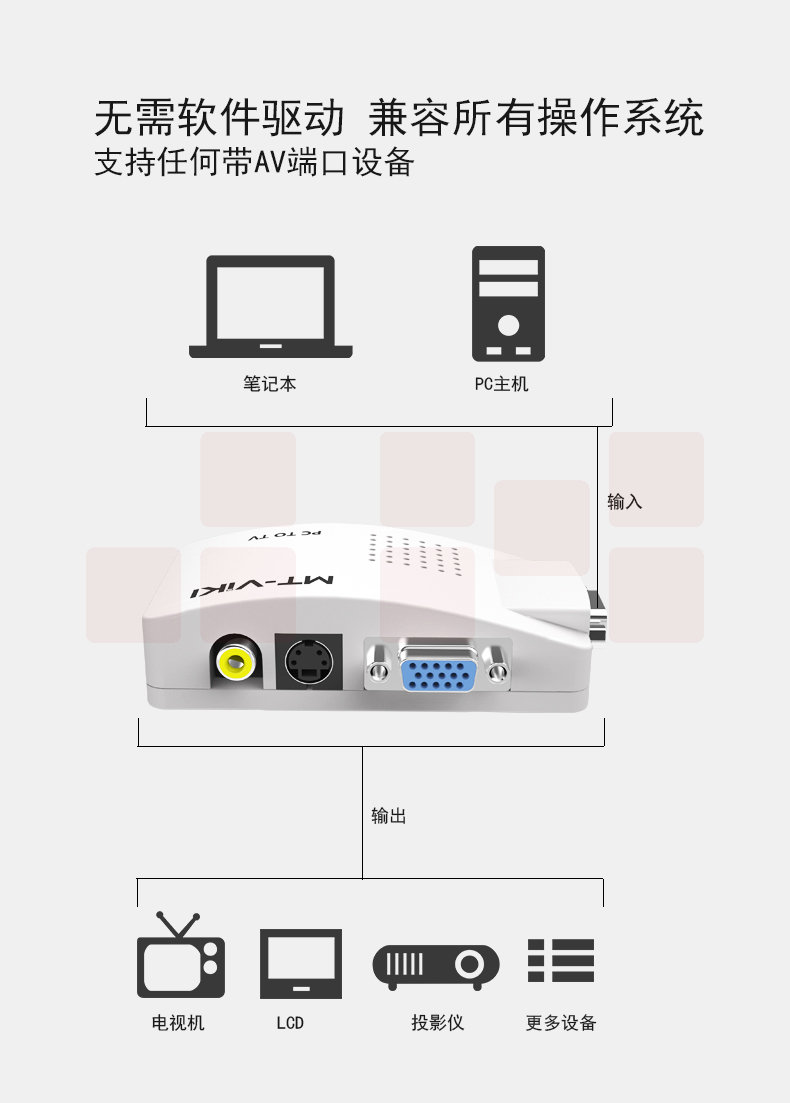 无需软件驱动 兼容所有操作系统
支持任何带AV端口设备

笔记本

PC主机

输入

PC TO TV

MT-VIKI

输出

电视机

LCD

投影仪

更多设备