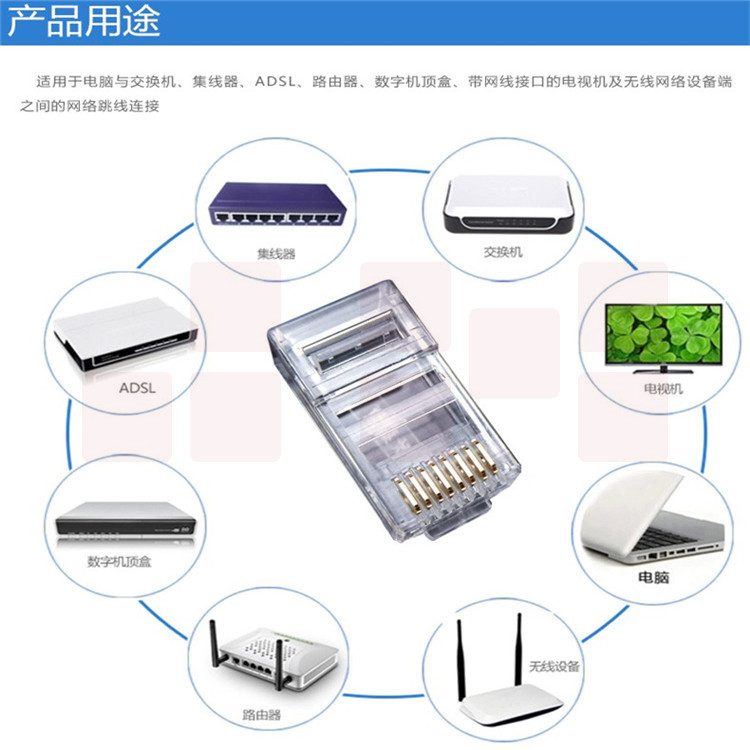 产品用途

适用于电脑与交换机、集线器、ADSL、路由器、数字机顶盒、带网线接口的电视机及无线网络设备端之间的网络跳线连接

集线器

交换机

ADSL

电视机

数字机顶盒

电脑

路由器

无线设备