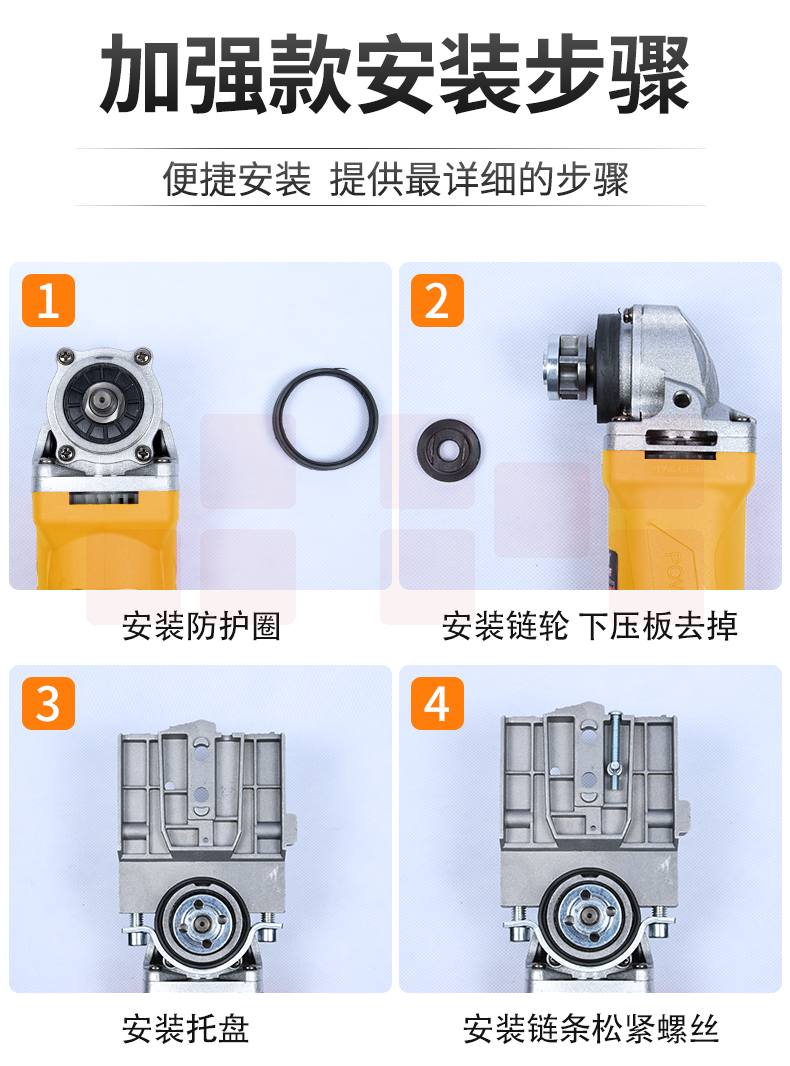 加强款安装步骤

便捷安装 提供最详细的步骤

1

安装防护圈

2

安装链轮 下压板去掉

3

安装托盘

4

安装链条松紧螺丝