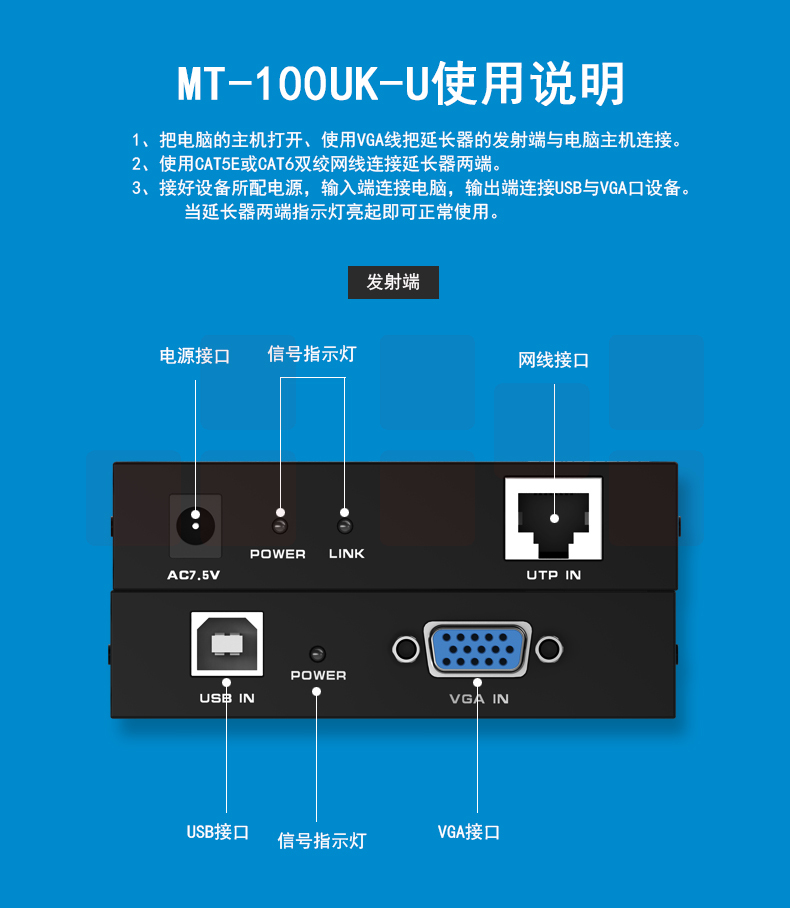 MT-100UK-U使用说明

1、把电脑的主机打开、使用VGA线把延长器的发射端与电脑主机连接。
2、使用CAT5E或CAT6双绞网线连接延长器两端。
3、接好设备所配电源，输入端连接电脑，输出端连接USB与VGA口设备。
当延长器两端指示灯亮起即可正常使用。

发射端

电源接口

信号指示灯

网线接口

AC7.5V

POWER

LINK

UTP IN

USB IN

POWER

VGA IN

USB接口

信号指示灯

VGA接口