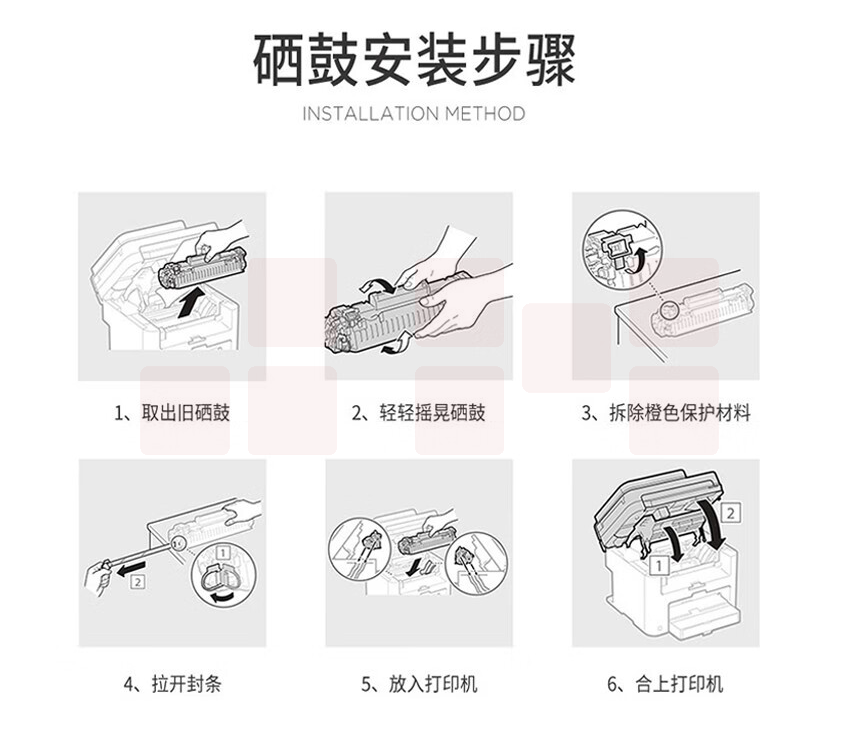 硒鼓安装步骤

INSTALLATION METHOD

1、取出旧硒鼓

2、轻轻摇晃硒鼓

3、拆除橙色保护材料

1

2

4、拉开封条

5、放入打印机

2

1

6、合上打印机