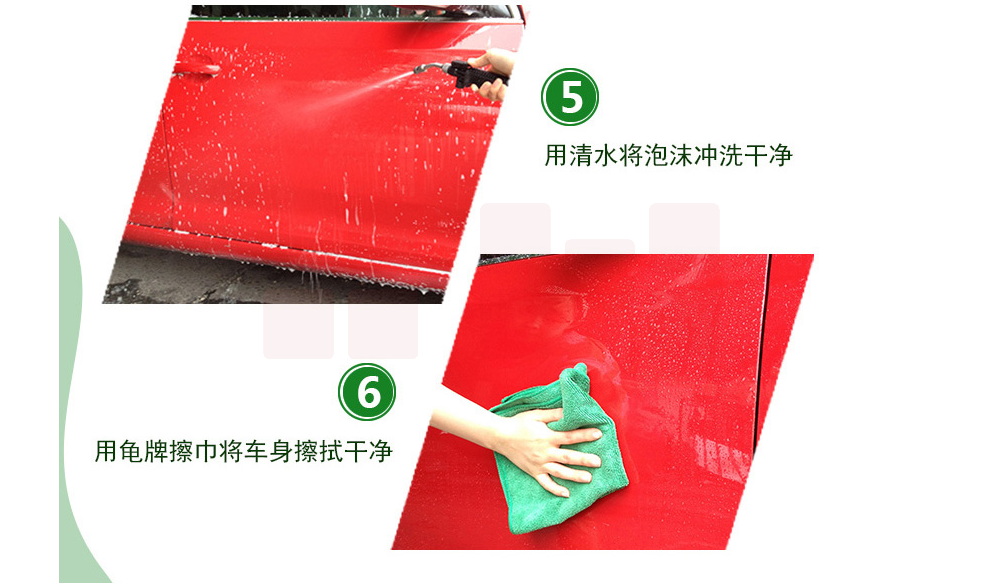 5

用清水将泡沫冲洗干净

6

用龟牌擦巾将车身擦拭干净