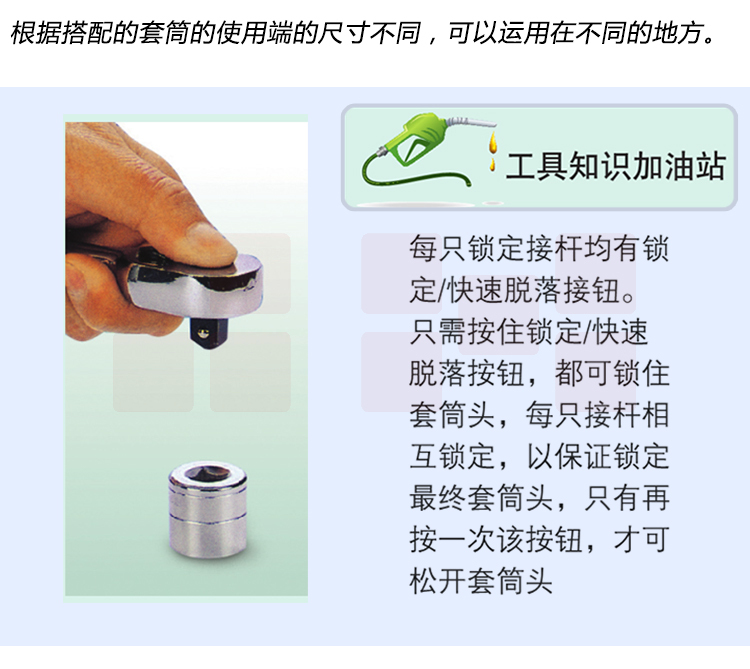 根据搭配的套筒的使用端的尺寸不同，可以运用在不同的地方。

工具知识加油站

每只锁定接杆均有锁定/快速脱落接钮。只需按住锁定/快速脱落按钮，都可锁住套筒头，每只接杆相互锁定，以保证锁定最终套筒头，只有再按一次该按钮，才可松开套筒头